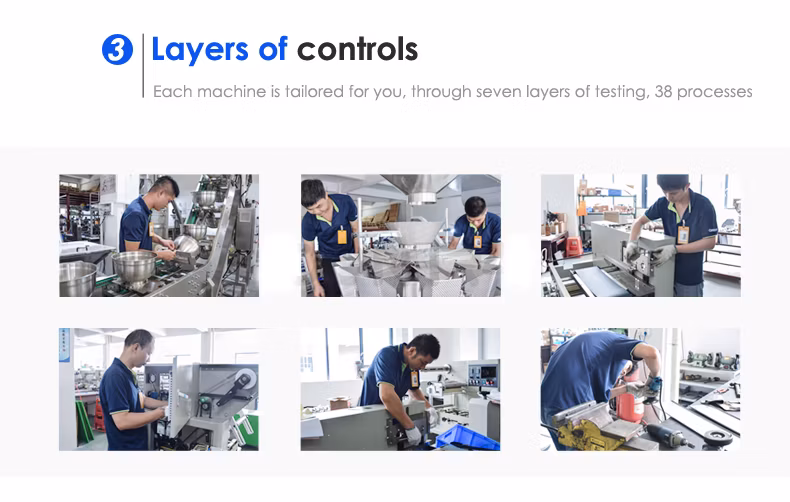 3 Layers of controls

Each machine is tailored for you, through seven layers of testing, 38 processes