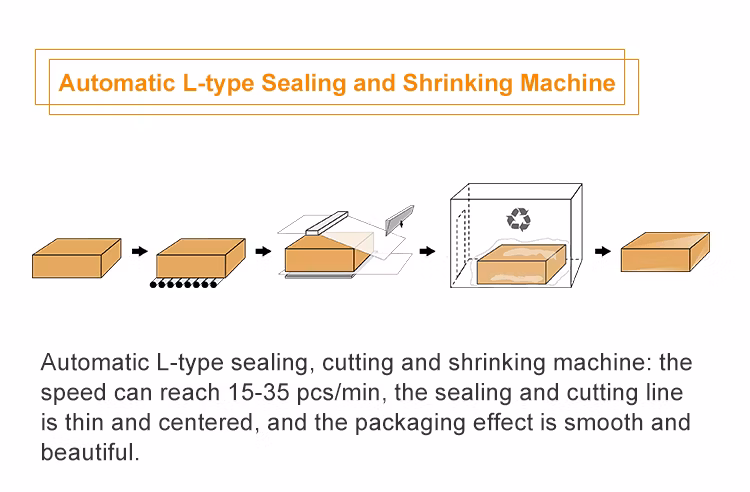 Automatic L-type Sealing and Shrinking Machine

Automatic L-type sealing, cutting and shrinking machine: the speed can reach 15-35 pcs/min, the sealing and cutting line is thin and centered, and the packaging effect is smooth and beautiful.