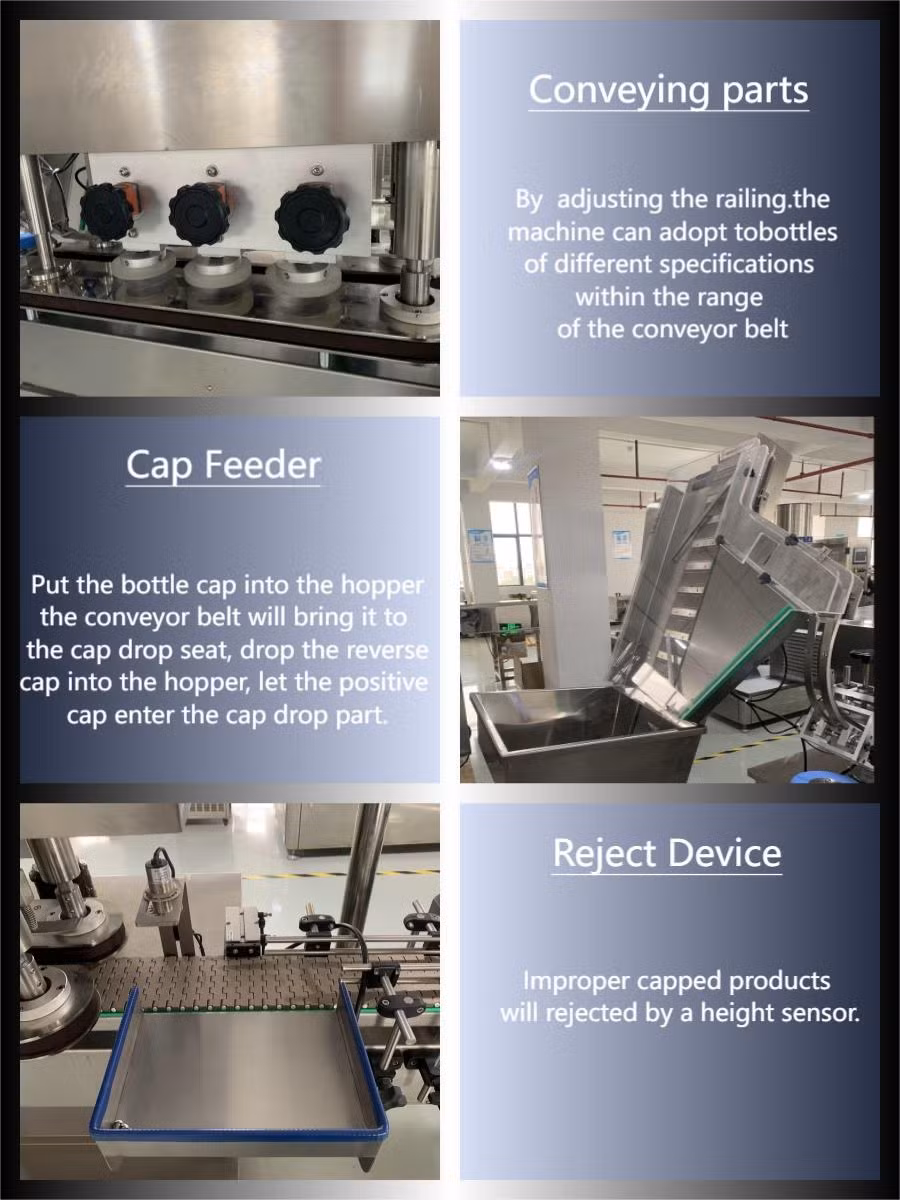 Conveying parts

By adjusting the railing.the machine can adopt tobottles of different specifications within the range of the conveyor belt

Cap Feeder

Put the bottle cap into the hopper the conveyor belt will bring it to the cap drop seat, drop the reverse cap into the hopper, let the positive cap enter the cap drop part.

Reject Device

Improper capped products will rejected by a height sensor.