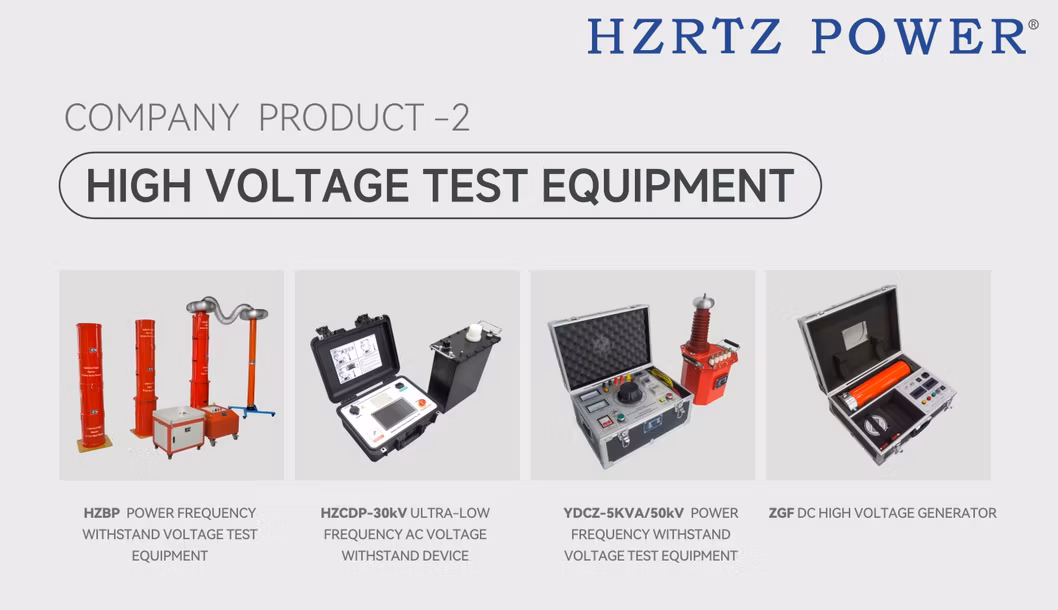 HZRTZ POWER®

COMPANY PRODUCT -2

HIGH VOLTAGE TEST EQUIPMENT

HZBP POWER FREQUENCY WITHSTAND VOLTAGE TEST EQUIPMENT

HZCDP-30kV ULTRA-LOW FREQUENCY AC VOLTAGE WITHSTAND DEVICE

YDCZ-5KVA/50kV POWER FREQUENCY WITHSTAND VOLTAGE TEST EQUIPMENT

ZGF DC HIGH VOLTAGE GENERATOR