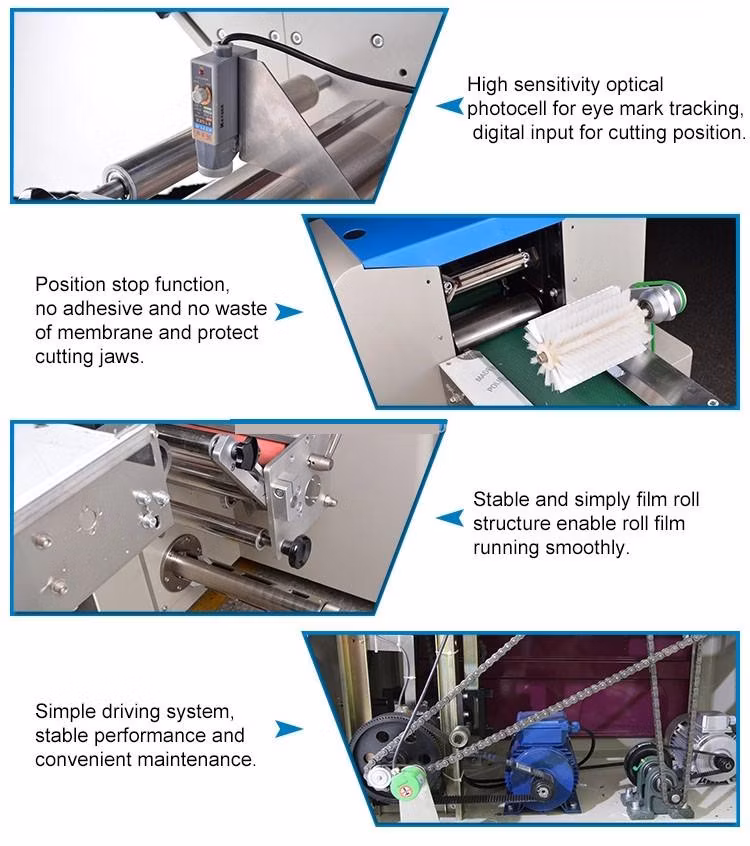 High sensitivity optical photocell for eye mark tracking, digital input for cutting position.

Position stop function, no adhesive and no waste of membrane and protect cutting jaws.

Stable and simply film roll structure enable roll film running smoothly.

Simple driving system, stable performance and convenient maintenance.