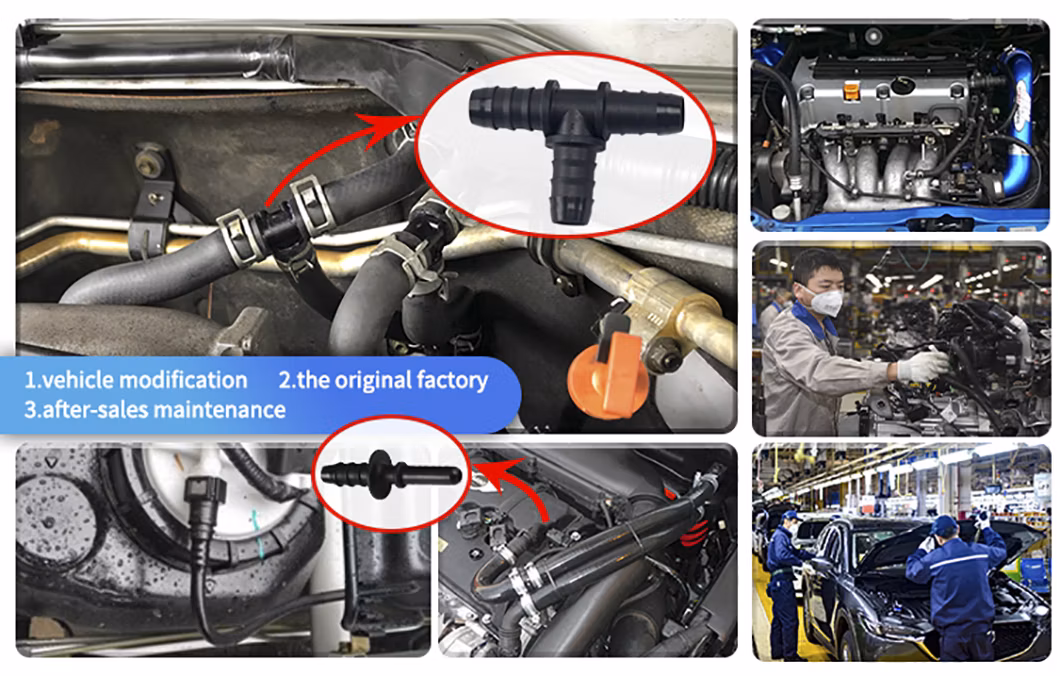 1.vehicle modification 2.the original factory
3.after-sales maintenance