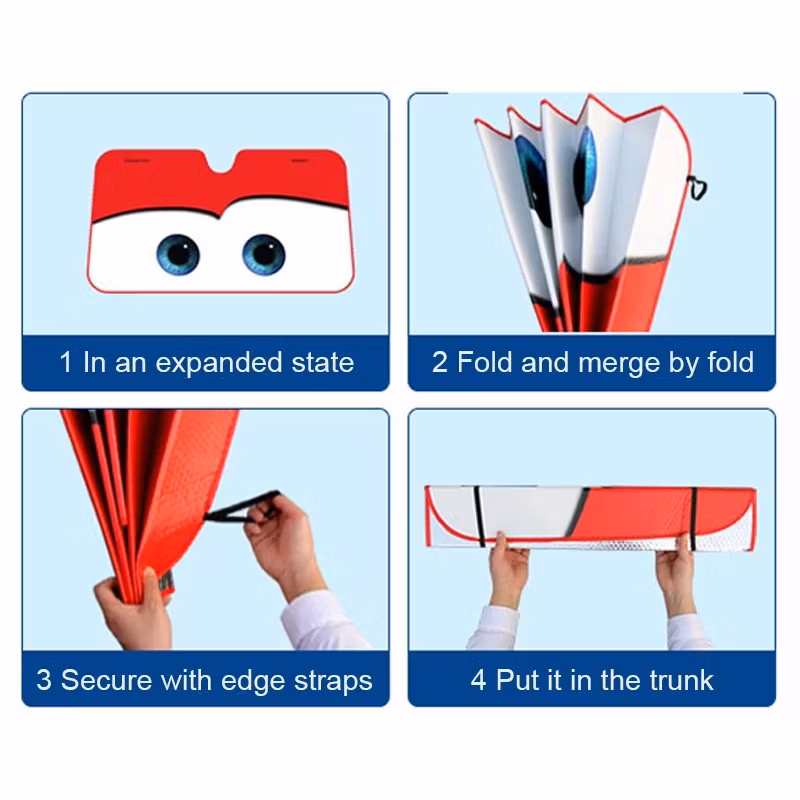 1 In an expanded state

2 Fold and merge by fold

3 Secure with edge straps

4 Put it in the trunk