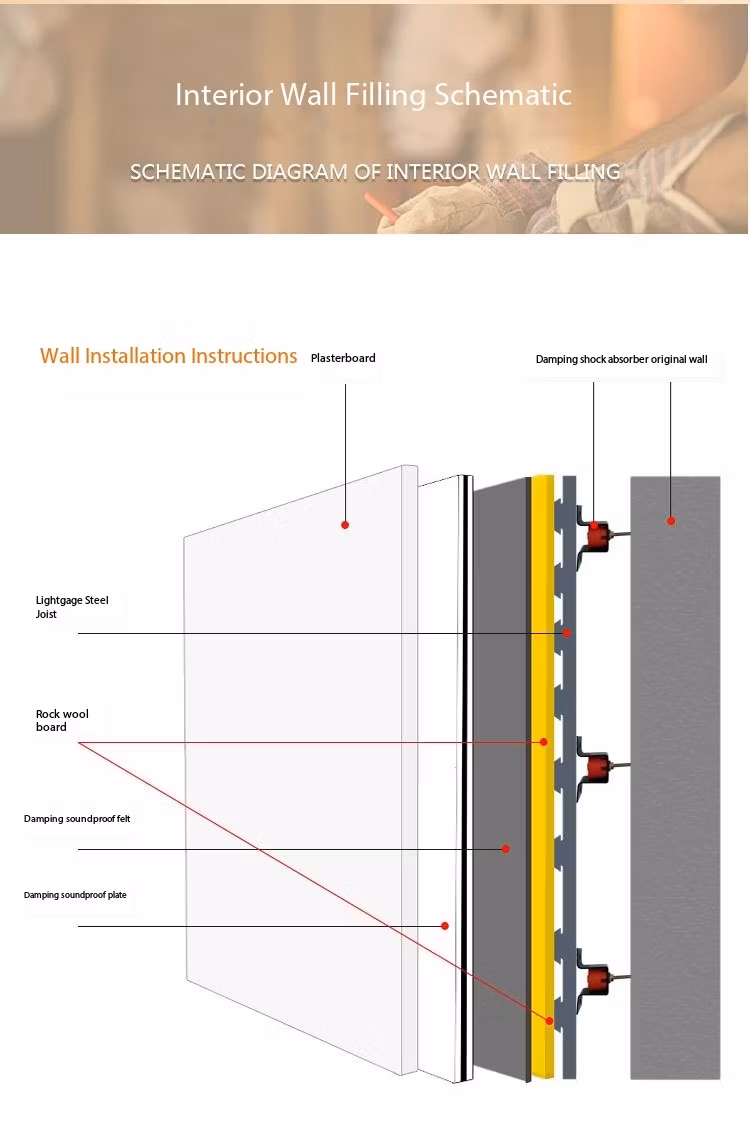 Interior Wall Filling Schematic

SCHEMATIC DIAGRAM OF INTERIOR WALL FILLING

Wall Installation Instructions

Plasterboard

Damping shock absorber original wall

Lightgage Steel Joist

Rock wool board

Damping soundproof felt

Damping soundproof plate