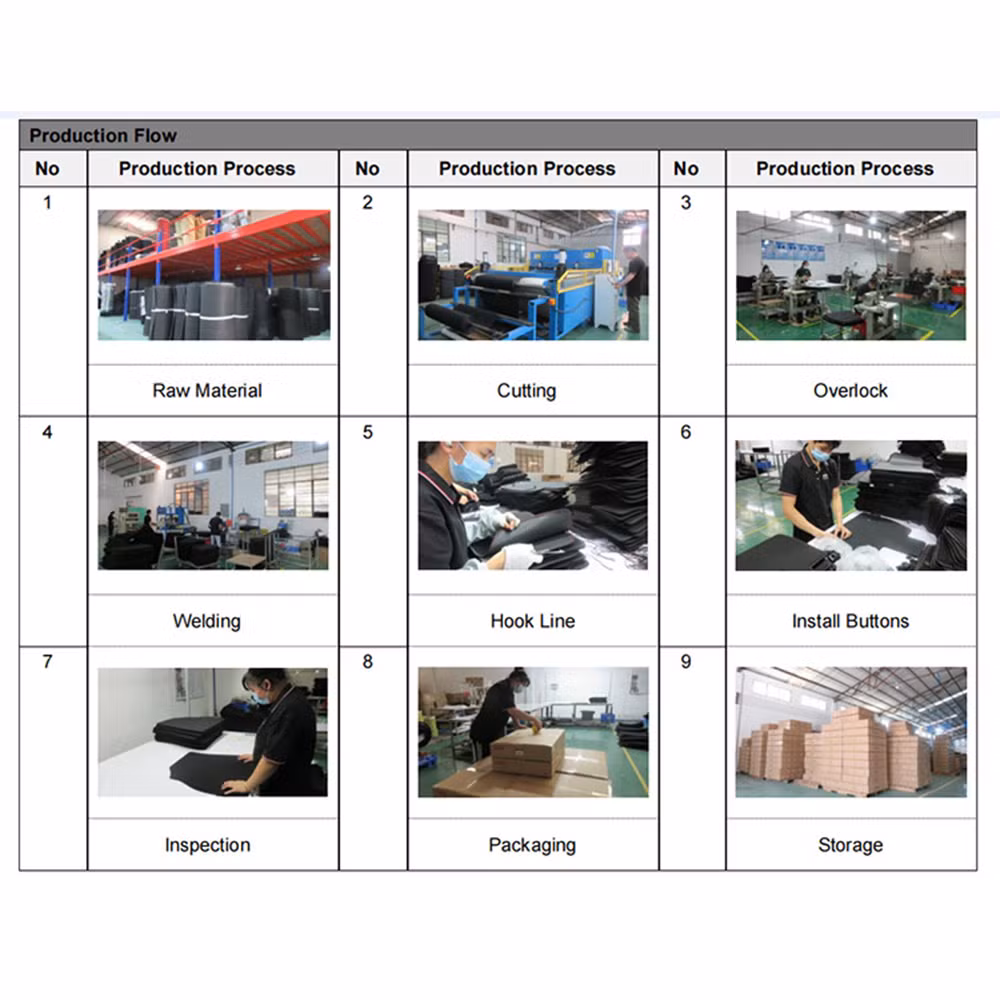 Production Flow

| No | Production Process | No | Production Process | No | Production Process |
|---|---|---|---|---|---|
| 1 | Raw Material | 2 | Cutting | 3 | Overlock |
| 4 | Welding | 5 | Hook Line | 6 | Install Buttons |
| 7 | Inspection | 8 | Packaging | 9 | Storage |