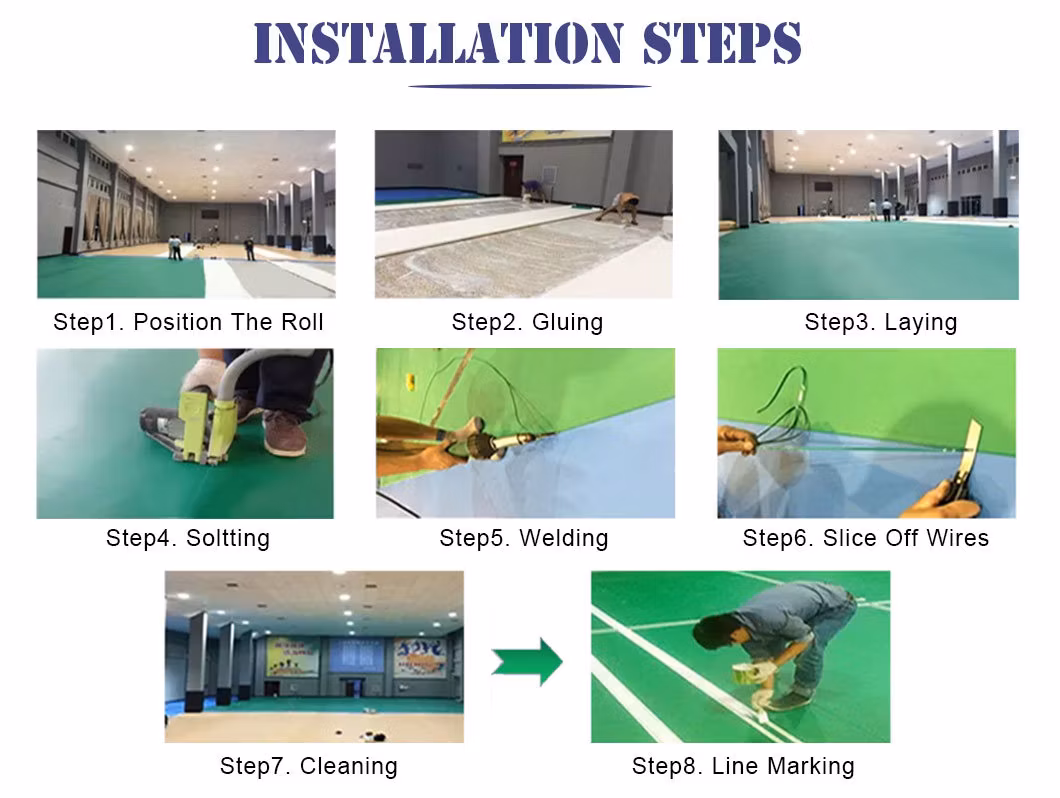 INSTALLATION STEPS

Step1. Position The Roll

Step2. Gluing

Step3. Laying

Step4. Soltting

Step5. Welding

Step6. Slice Off Wires

Step7. Cleaning

Step8. Line Marking