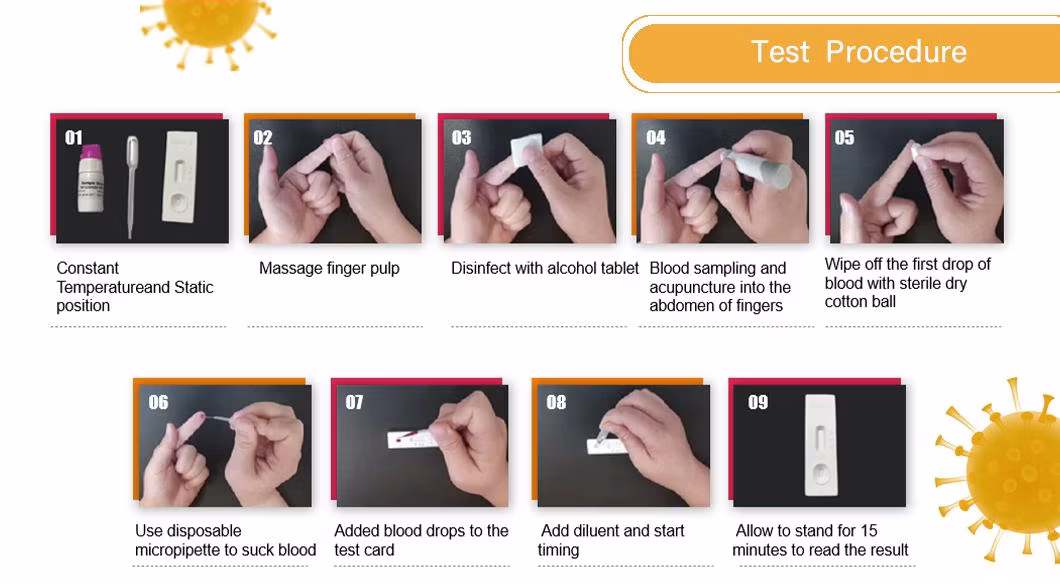 Test Procedure

01

Constant Temperatureand Static position

02

Massage finger pulp

03

Disinfect with alcohol tablet

04

Blood sampling and acupuncture into the abdomen of fingers

05

Wipe off the first drop of blood with sterile dry cotton ball

06

Use disposable micropipette to suck blood

07

Added blood drops to the test card

08

Add diluent and start timing

09

Allow to stand for 15 minutes to read the result