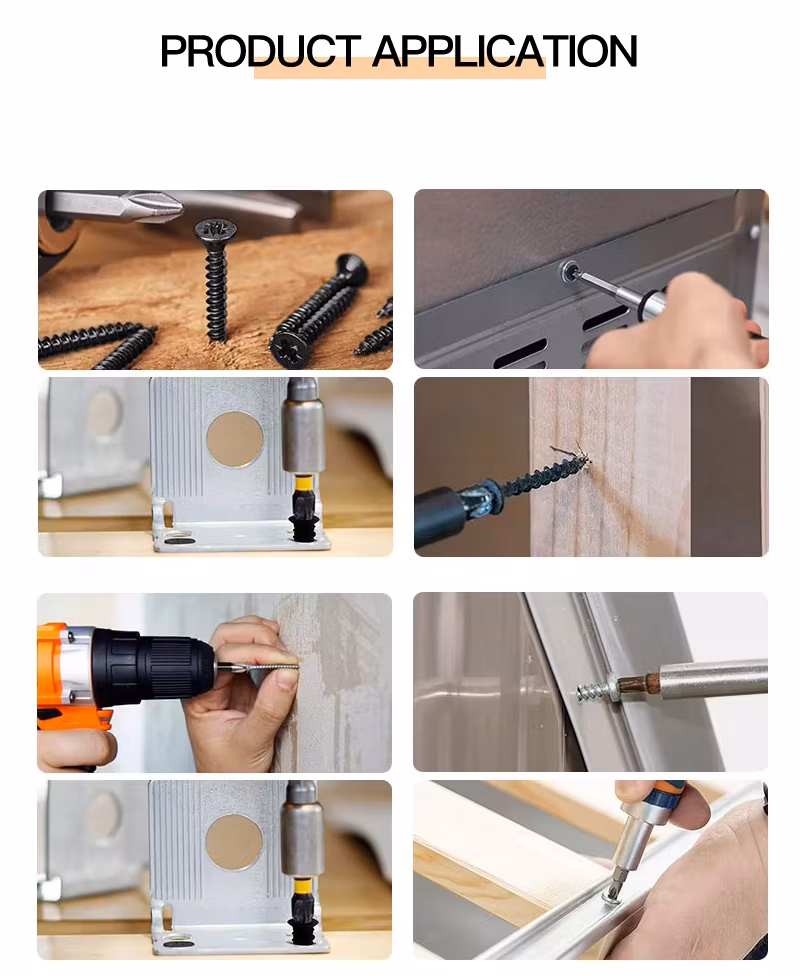 PRODUCT APPLICATION