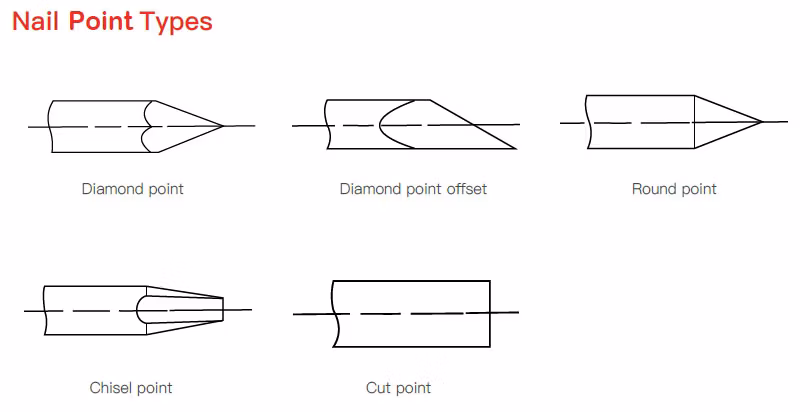 Nail Point Types

Diamond point

Diamond point offset

Round point

Chisel point

Cut point