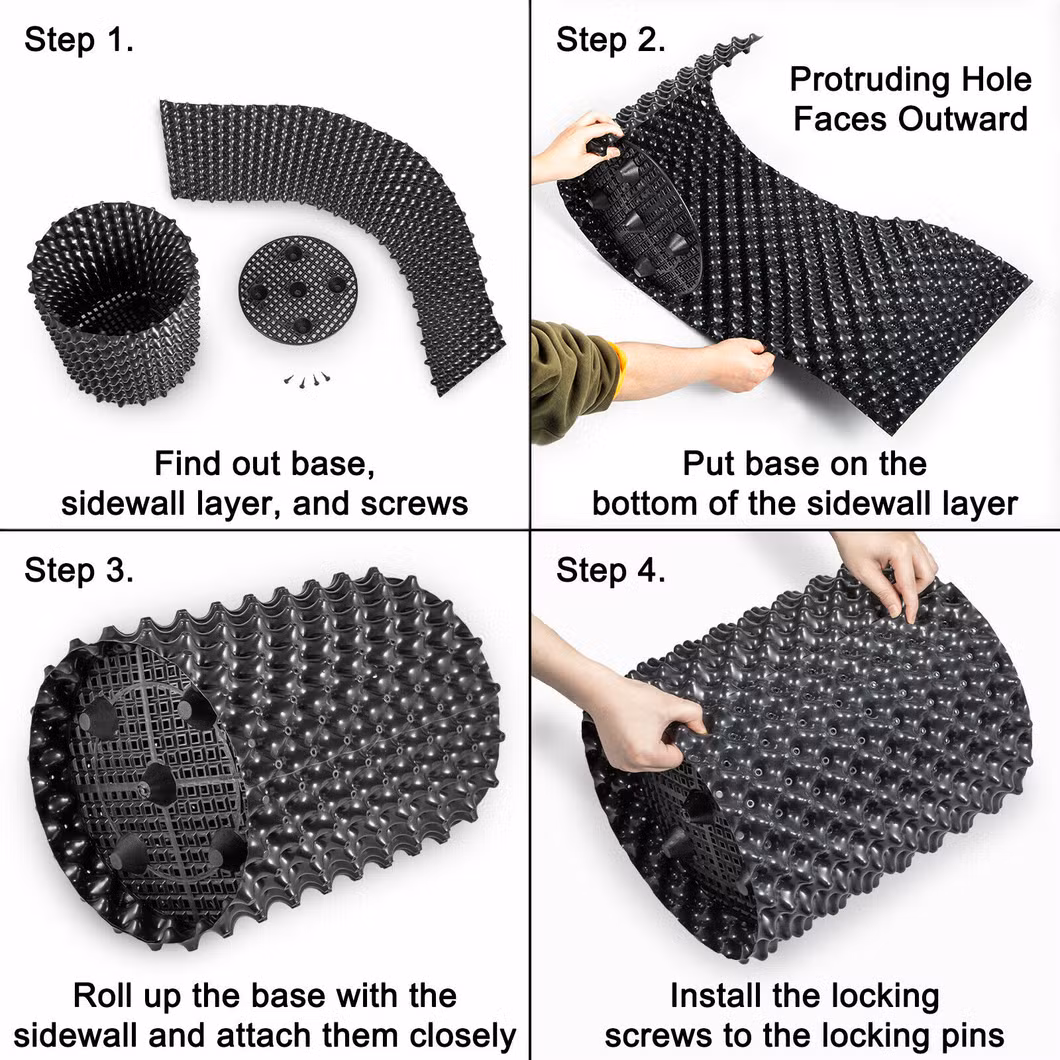 Step 1.

Find out base, sidewall layer, and screws

Step 2.

Protruding Hole Faces Outward

Put base on the bottom of the sidewall layer

Step 3.

Roll up the base with the sidewall and attach them closely

Step 4.

Install the locking screws to the locking pins