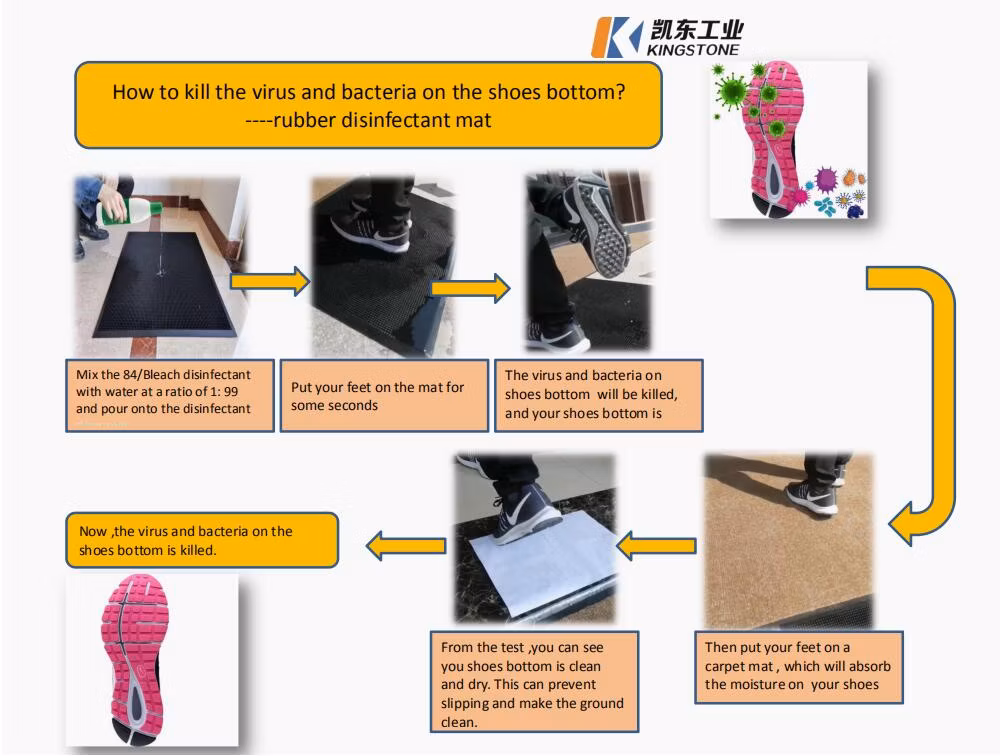 凯东工业
KINGSTONE

How to kill the virus and bacteria on the shoes bottom?
----rubber disinfectant mat

Mix the 84/Bleach disinfectant with water at a ratio of 1: 99 and pour onto the disinfectant

Put your feet on the mat for some seconds

The virus and bacteria on shoes bottom will be killed, and your shoes bottom is

Then put your feet on a carpet mat , which will absorb the moisture on your shoes

From the test ,you can see you shoes bottom is clean and dry. This can prevent slipping and make the ground clean.

Now ,the virus and bacteria on the shoes bottom is killed.