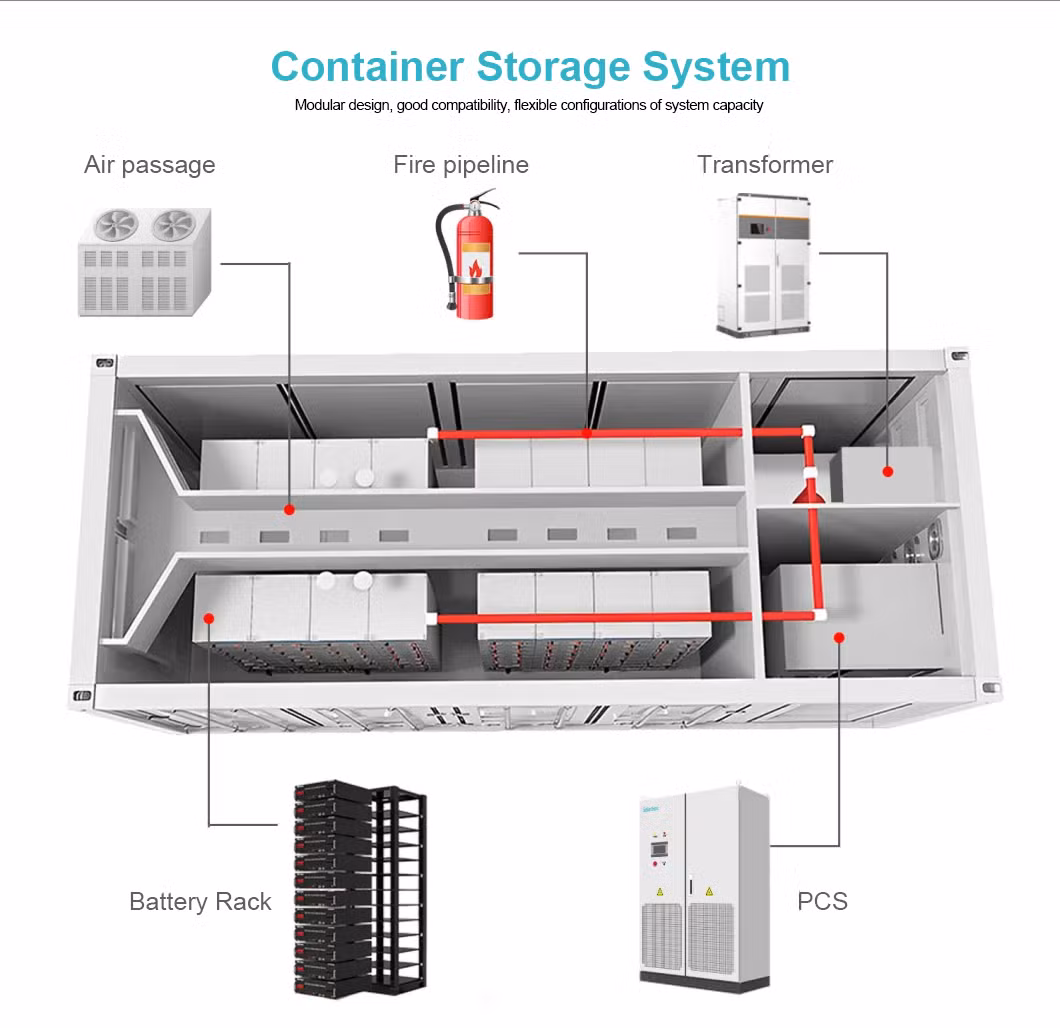 Container Storage System

Modular design, good compatibility, flexible configurations of system capacity

Air passage

Fire pipeline

Transformer

Battery Rack

PCS