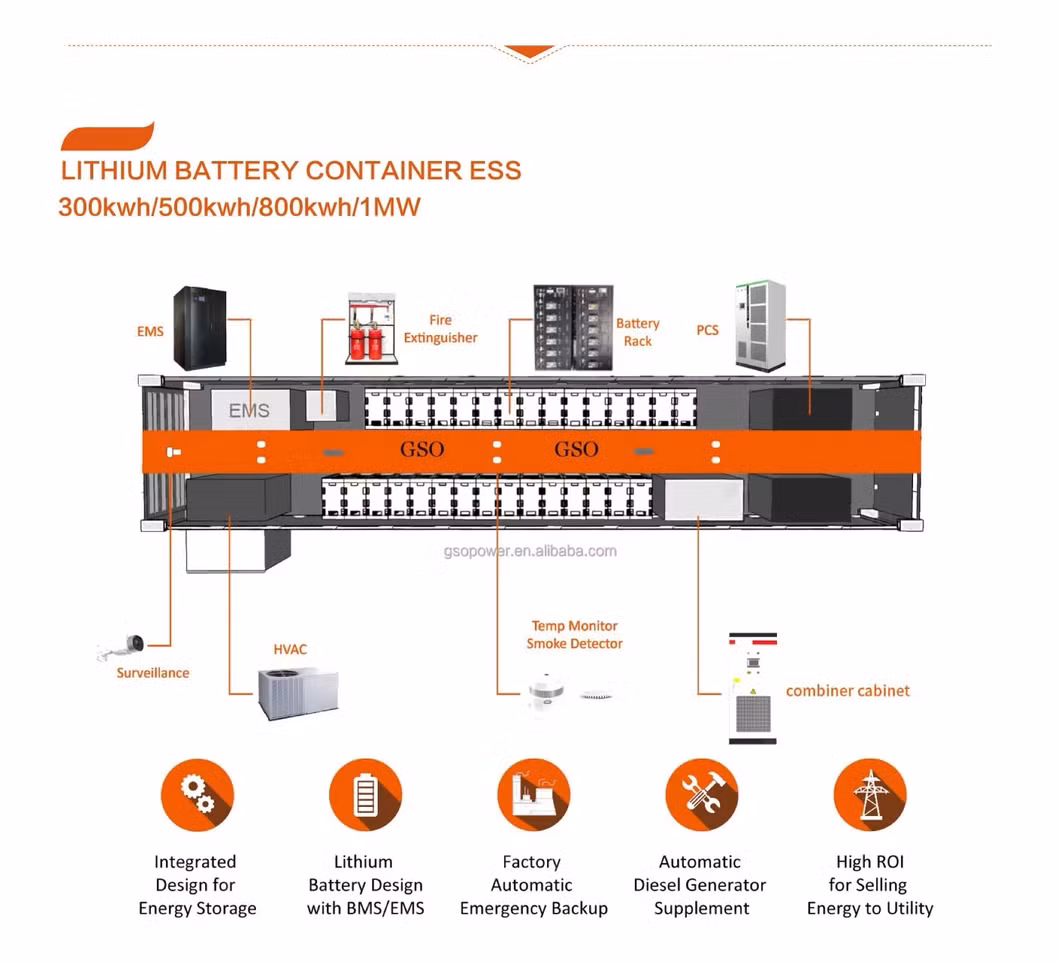 LITHIUM BATTERY CONTAINER ESS
300kwh/500kwh/800kwh/1MW

EMS

Fire Extinguisher

Battery Rack

PCS

EMS

GSO

GSO

gsopower.en.alibaba.com

Surveillance

HVAC

Temp Monitor Smoke Detector

combiner cabinet

Integrated Design for Energy Storage

Lithium Battery Design with BMS/EMS

Factory Automatic Emergency Backup

Automatic Diesel Generator Supplement

High ROI for Selling Energy to Utility