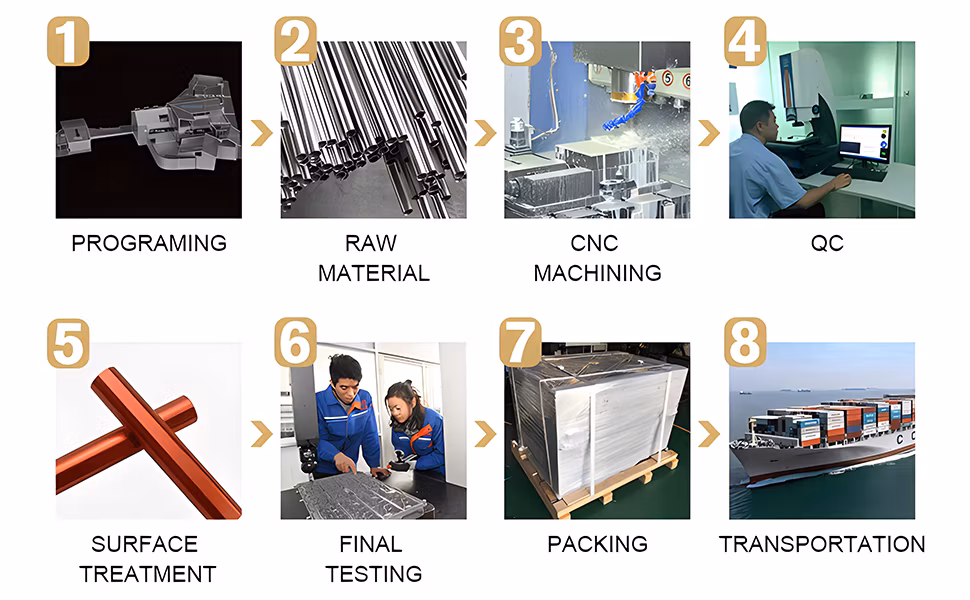 1
PROGRAMING

2
RAW MATERIAL

3
CNC MACHINING

4
QC

5
SURFACE TREATMENT

6
FINAL TESTING

7
PACKING

8
TRANSPORTATION