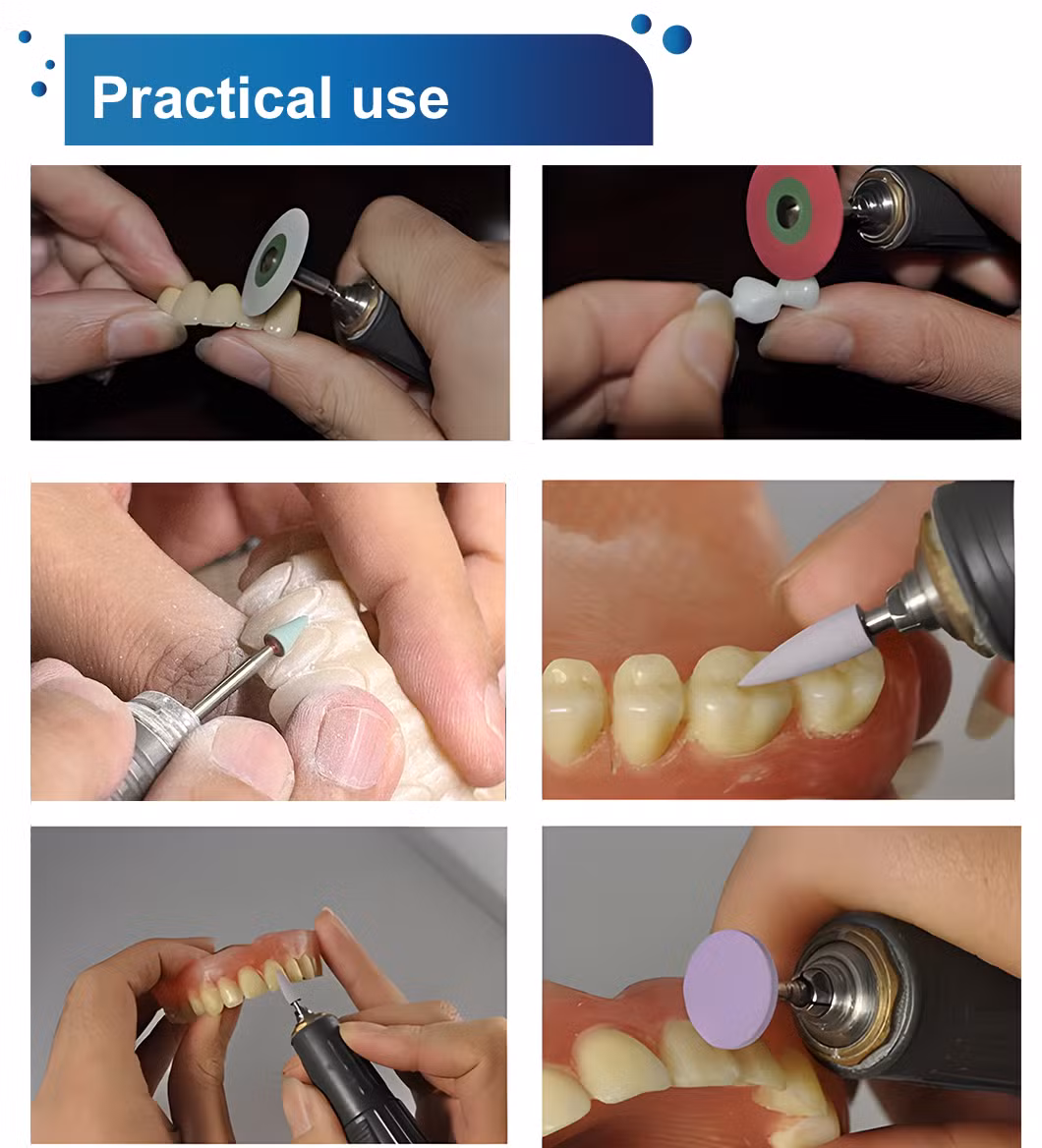 Practical use