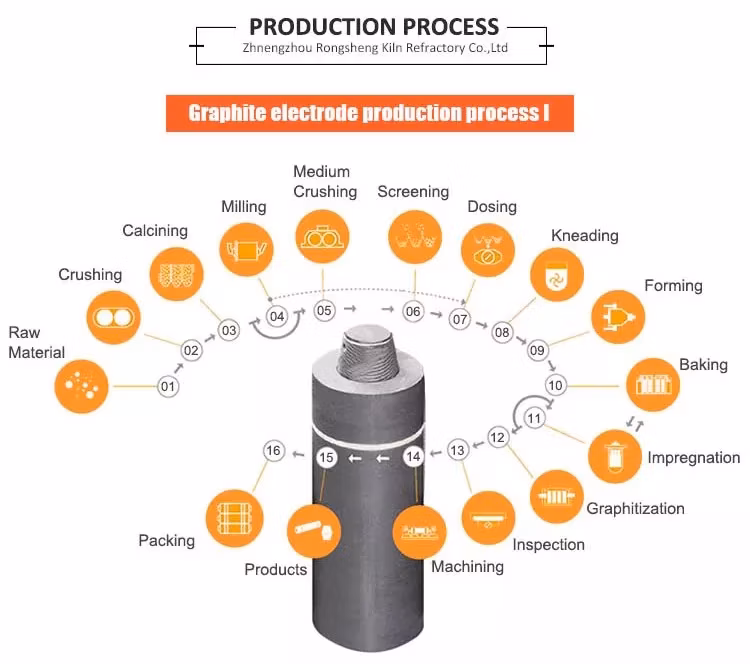 PRODUCTION PROCESS
Zhnengzhou Rongsheng Kiln Refractory Co.,Ltd

Graphite electrode production process I

Raw Material
01
Crushing
02
Calcining
03
Milling
04
Medium Crushing
05
Screening
06
Dosing
07
Kneading
08
Forming
09
Baking
10
Impregnation
11
Graphitization
12
Inspection
13
Machining
14
Products
15
Packing
16