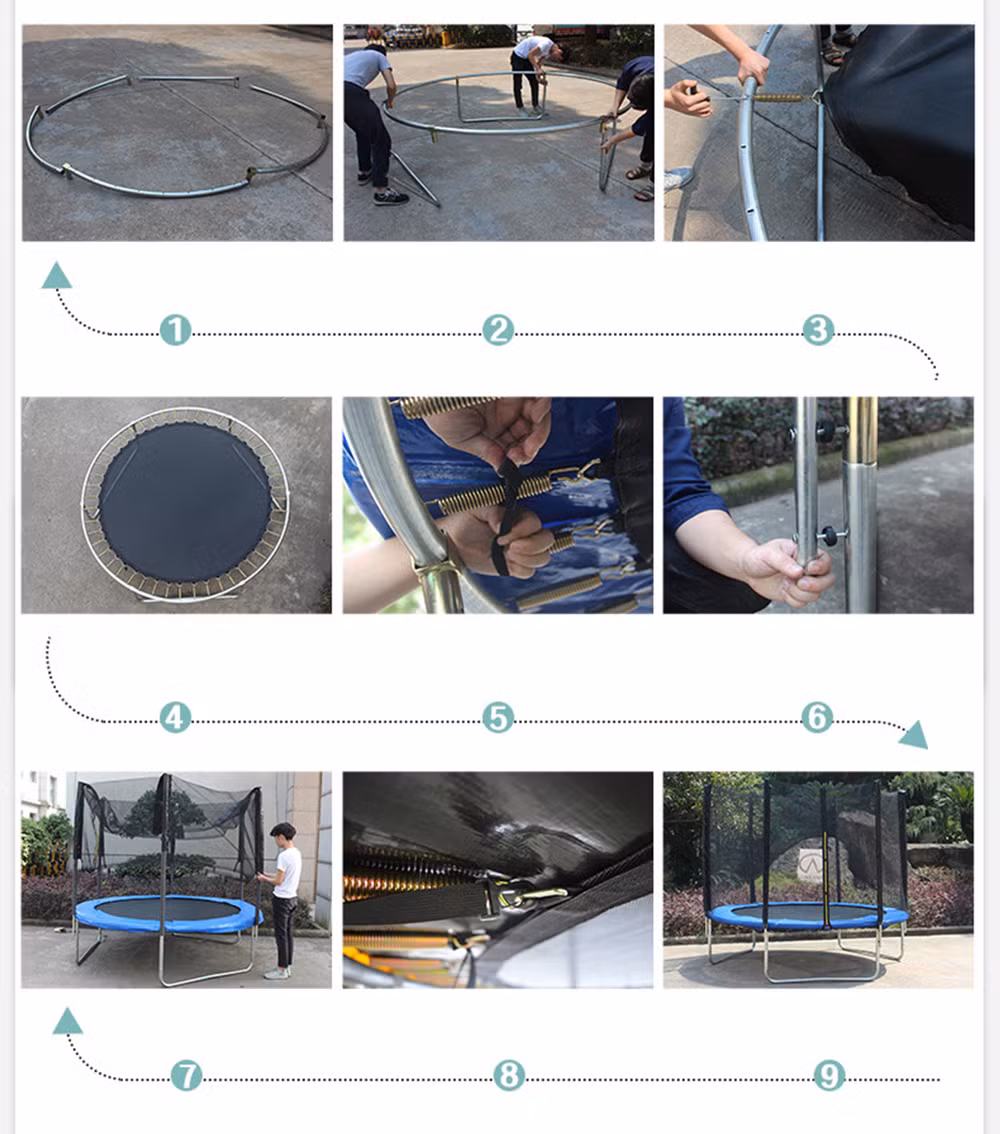 1
2
3
4
5
6
7
8
9