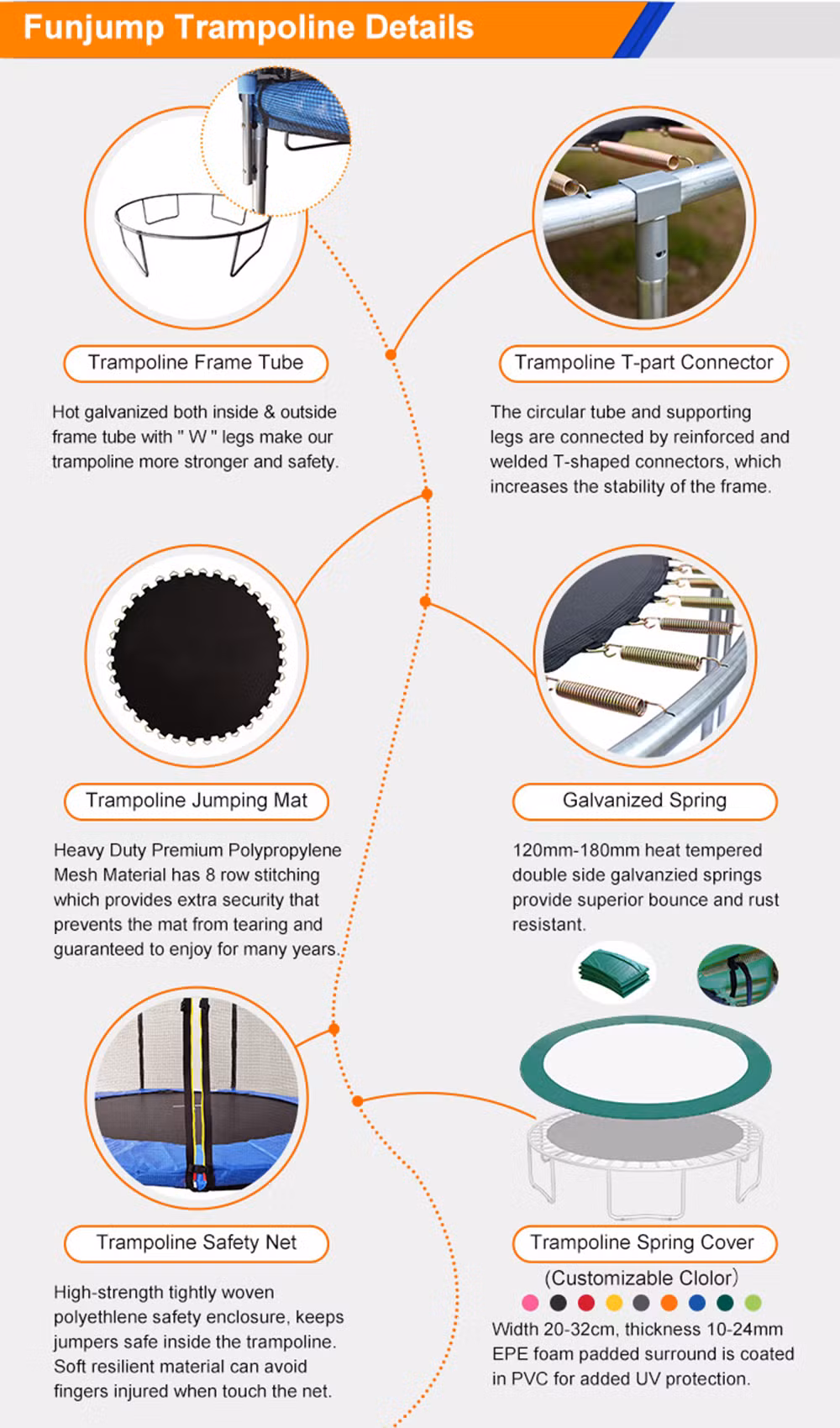 Funjump Trampoline Details

Trampoline Frame Tube

Hot galvanized both inside & outside frame tube with " W " legs make our trampoline more stronger and safety.

Trampoline T-part Connector

The circular tube and supporting legs are connected by reinforced and welded T-shaped connectors, which increases the stability of the frame.

Trampoline Jumping Mat

Heavy Duty Premium Polypropylene Mesh Material has 8 row stitching which provides extra security that prevents the mat from tearing and guaranteed to enjoy for many years.

Galvanized Spring

120mm-180mm heat tempered double side galvanzied springs provide superior bounce and rust resistant.

Trampoline Safety Net

High-strength tightly woven polyethlene safety enclosure, keeps jumpers safe inside the trampoline. Soft resilient material can avoid fingers injured when touch the net.

Trampoline Spring Cover

(Customizable Clolor)

Width 20-32cm, thickness 10-24mm EPE foam padded surround is coated in PVC for added UV protection.