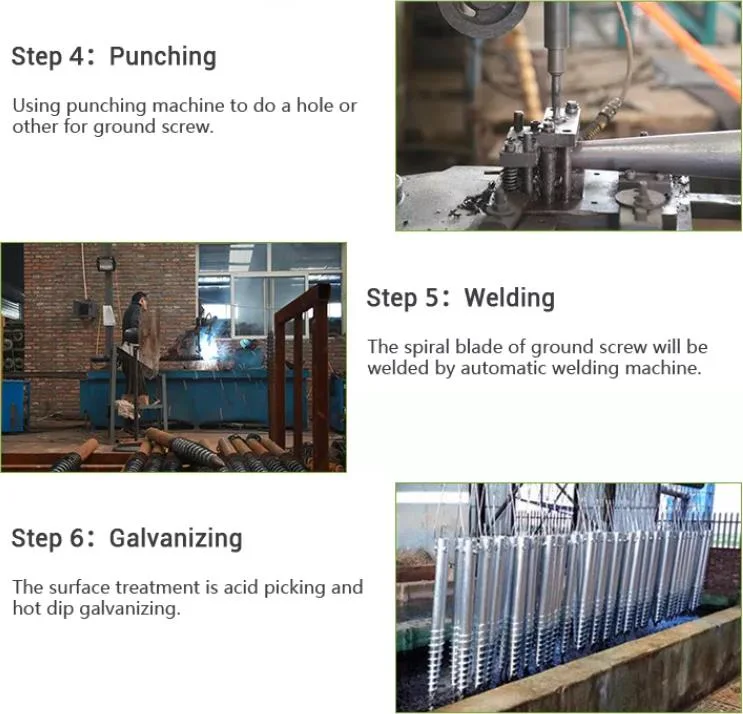 Step 4：Punching

Using punching machine to do a hole or other for ground screw.

Step 5：Welding

The spiral blade of ground screw will be welded by automatic welding machine.

Step 6：Galvanizing

The surface treatment is acid picking and hot dip galvanizing.