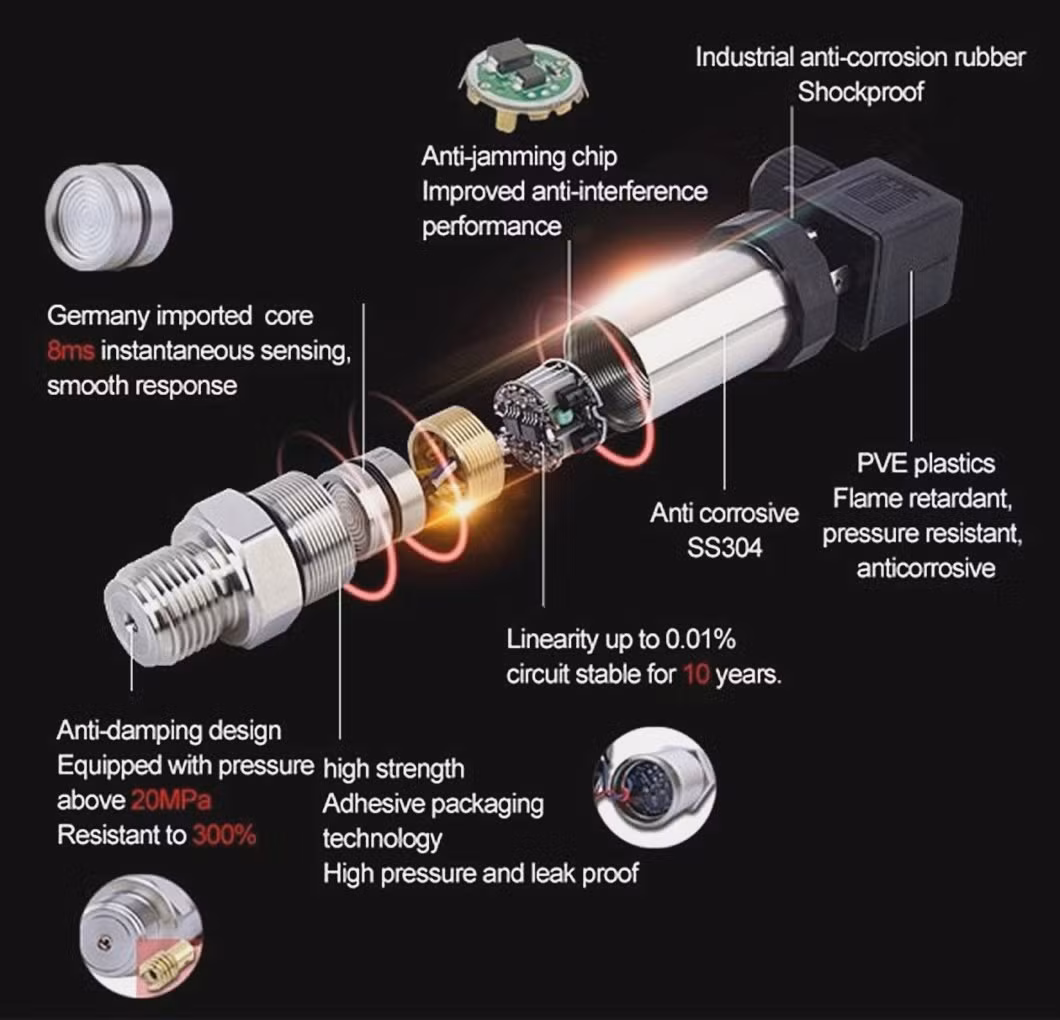 Industrial anti-corrosion rubber
Shockproof

Anti-jamming chip
Improved anti-interference performance

Germany imported core
8ms instantaneous sensing, smooth response

PVE plastics
Flame retardant, pressure resistant, anticorrosive

Anti corrosive
SS304

Linearity up to 0.01%
circuit stable for 10 years.

Anti-damping design
Equipped with pressure above 20MPa
Resistant to 300%

high strength
Adhesive packaging technology
High pressure and leak proof