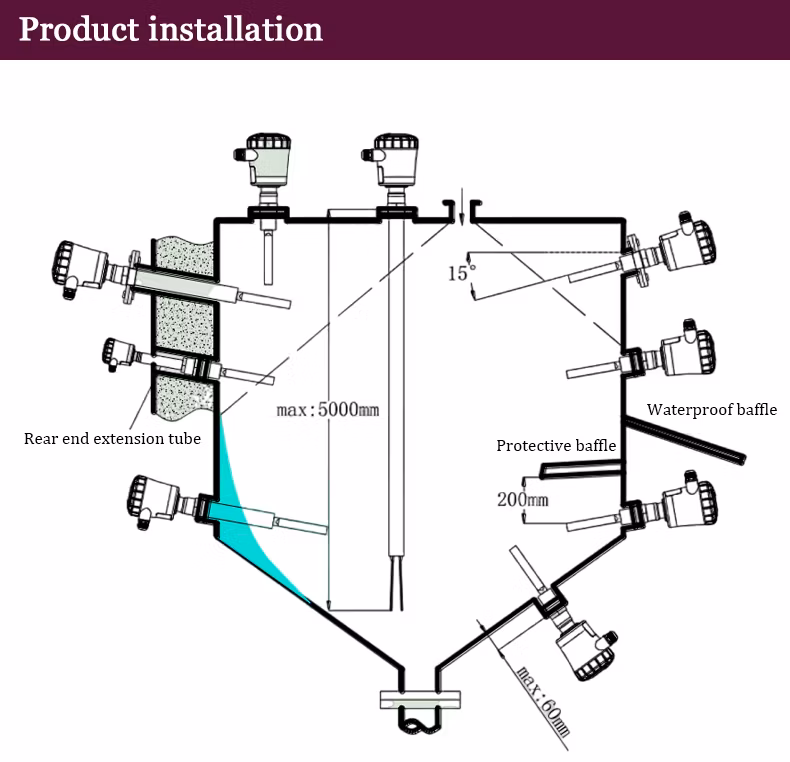 Product installation

15°

max:5000mm

Rear end extension tube

Waterproof baffle

Protective baffle

200mm

max:60mm