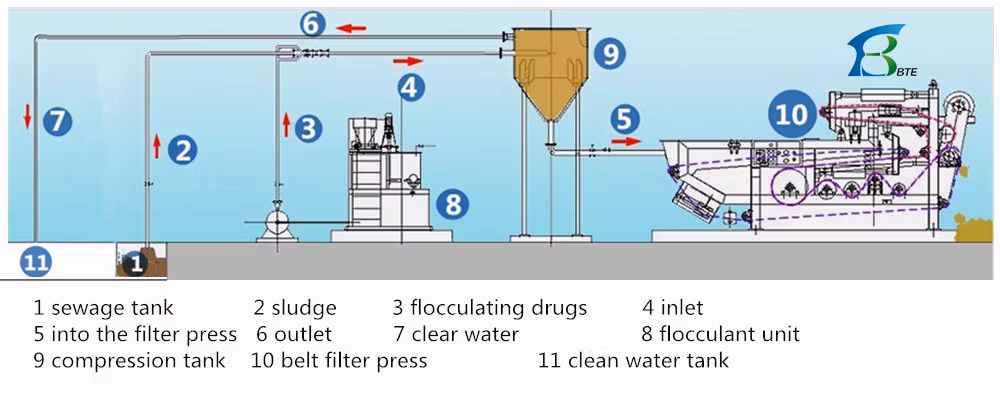 6
9
BTE
4
7
2
3
5
10
8
11
1

1 sewage tank 2 sludge 3 flocculating drugs 4 inlet
5 into the filter press 6 outlet 7 clear water 8 flocculant unit
9 compression tank 10 belt filter press 11 clean water tank