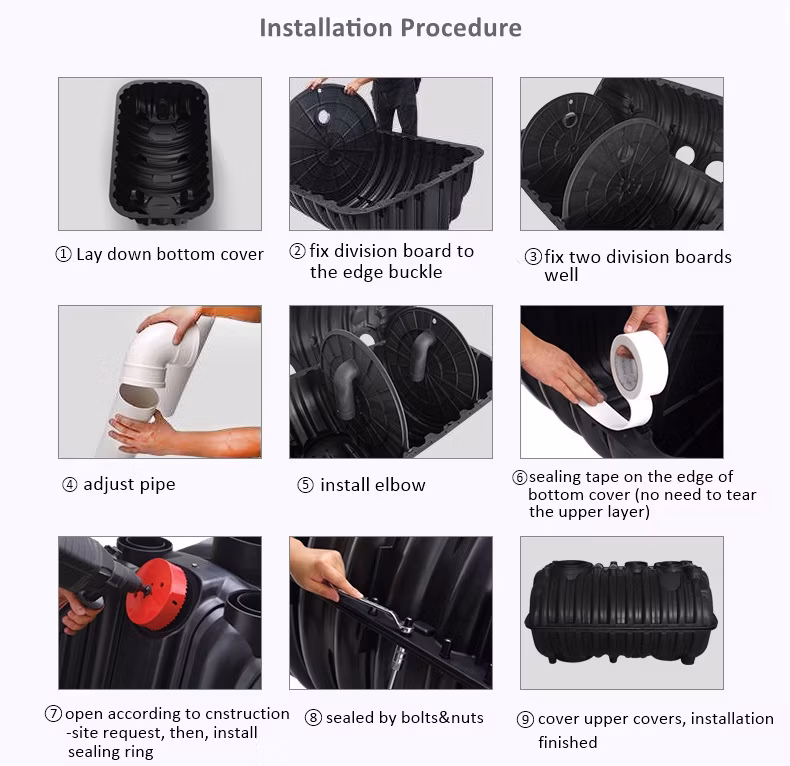 Installation Procedure

① Lay down bottom cover

② fix division board to the edge buckle

③ fix two division boards well

④ adjust pipe

⑤ install elbow

⑥ sealing tape on the edge of bottom cover (no need to tear the upper layer)

⑦ open according to cnstruction -site request, then, install sealing ring

⑧ sealed by bolts&nuts

⑨ cover upper covers, installation finished