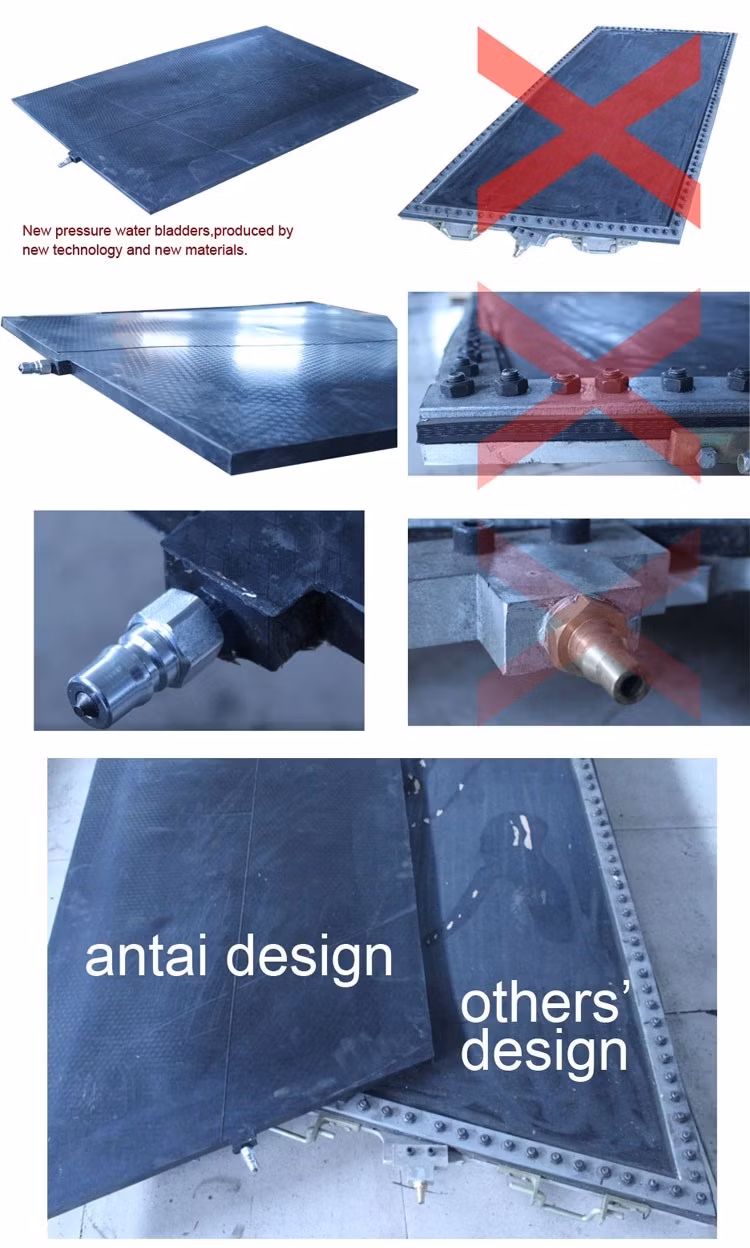 New pressure water bladders,produced by new technology and new materials.

antai design

others' design