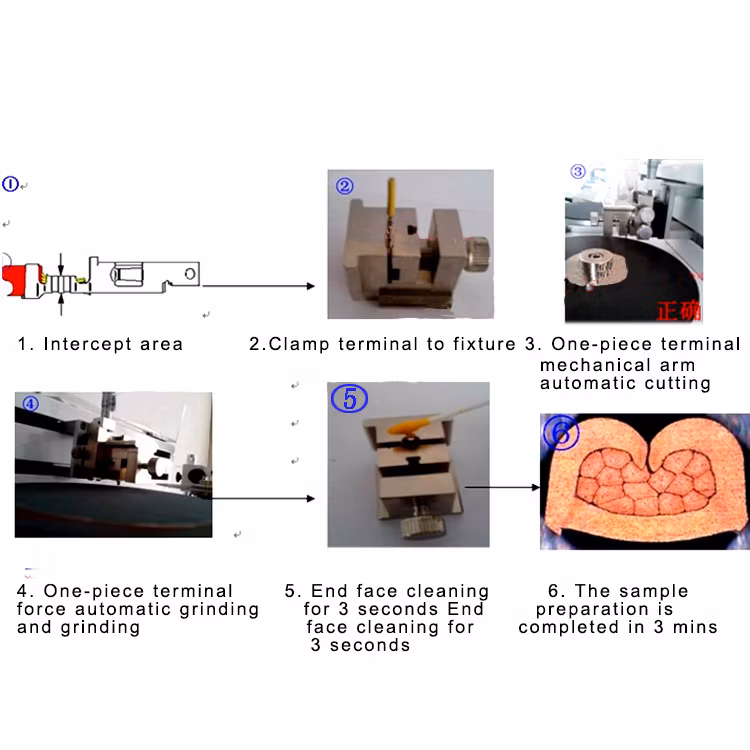 ①

②

③

正确

1. Intercept area

2.Clamp terminal to fixture

3. One-piece terminal mechanical arm automatic cutting

④

⑤

⑥

4. One-piece terminal force automatic grinding and grinding

5. End face cleaning for 3 seconds End face cleaning for 3 seconds

6. The sample preparation is completed in 3 mins