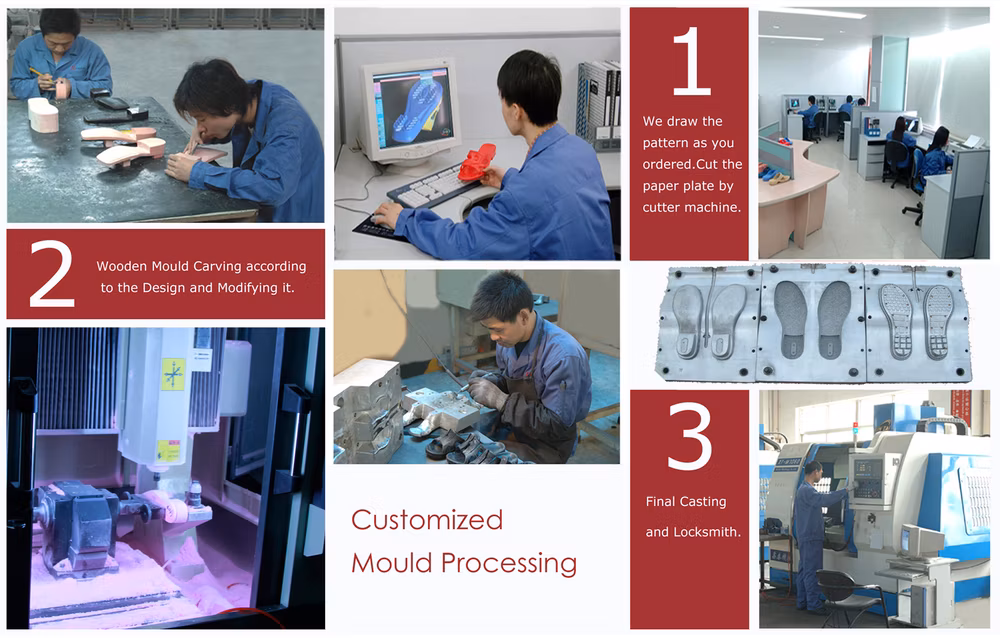 1

We draw the pattern as you ordered.Cut the paper plate by cutter machine.

2

Wooden Mould Carving according to the Design and Modifying it.

3

Final Casting and Locksmith.

Customized Mould Processing