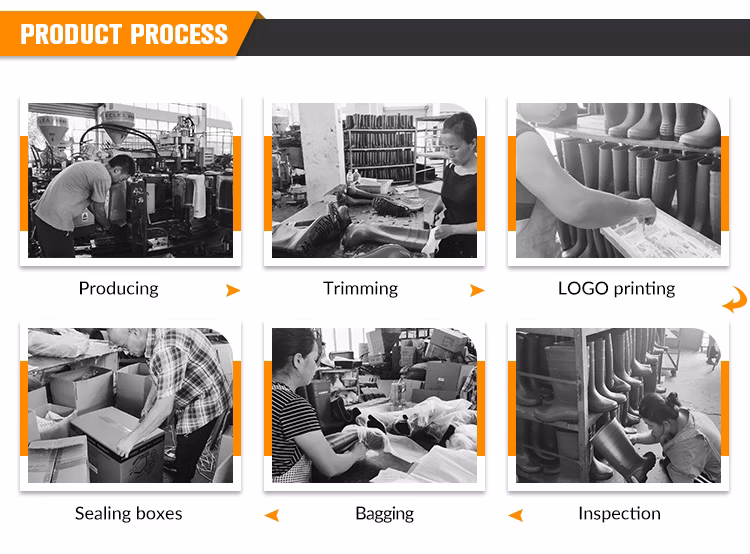 PRODUCT PROCESS

Producing

Trimming

LOGO printing

Sealing boxes

Bagging

Inspection