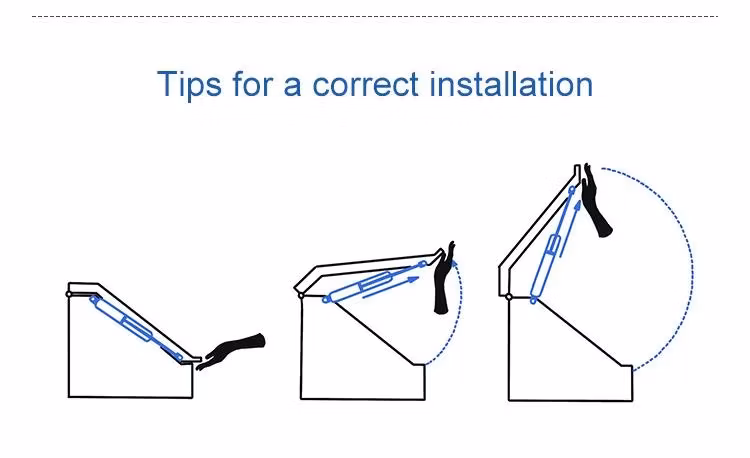 Tips for a correct installation