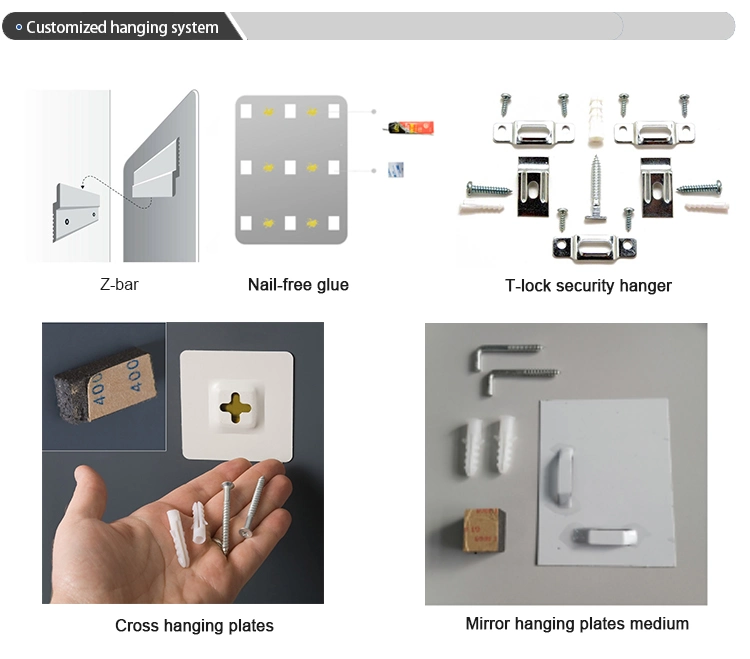 Customized hanging system

Z-bar

Nail-free glue

T-lock security hanger

400

400

Cross hanging plates

Mirror hanging plates medium