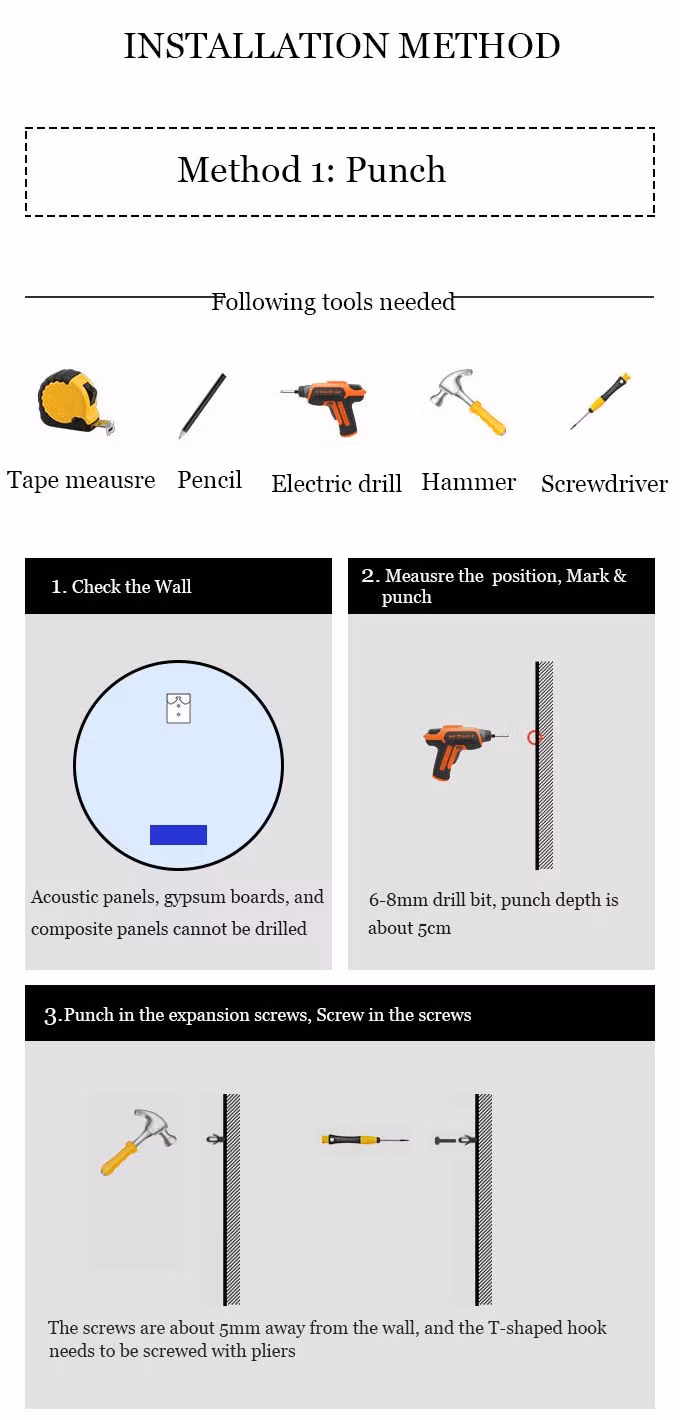 INSTALLATION METHOD

Method 1: Punch

Following tools needed

Tape meausre Pencil Electric drill Hammer Screwdriver

1. Check the Wall

Acoustic panels, gypsum boards, and composite panels cannot be drilled

2. Meausre the position, Mark & punch

6-8mm drill bit, punch depth is about 5cm

3.Punch in the expansion screws, Screw in the screws

The screws are about 5mm away from the wall, and the T-shaped hook needs to be screwed with pliers