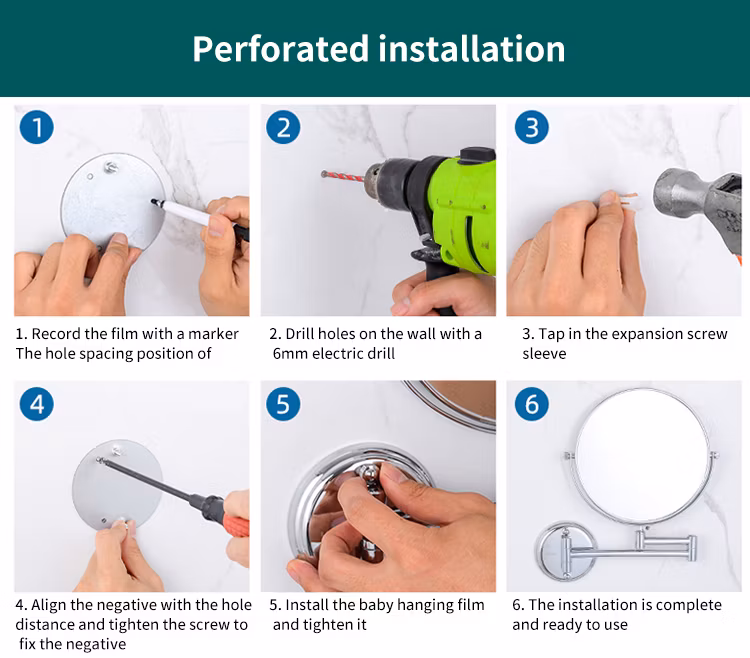 Perforated installation

1

1. Record the film with a marker The hole spacing position of

2

2. Drill holes on the wall with a 6mm electric drill

3

3. Tap in the expansion screw sleeve

4

4. Align the negative with the hole distance and tighten the screw to fix the negative

5

5. Install the baby hanging film and tighten it

6

6. The installation is complete and ready to use