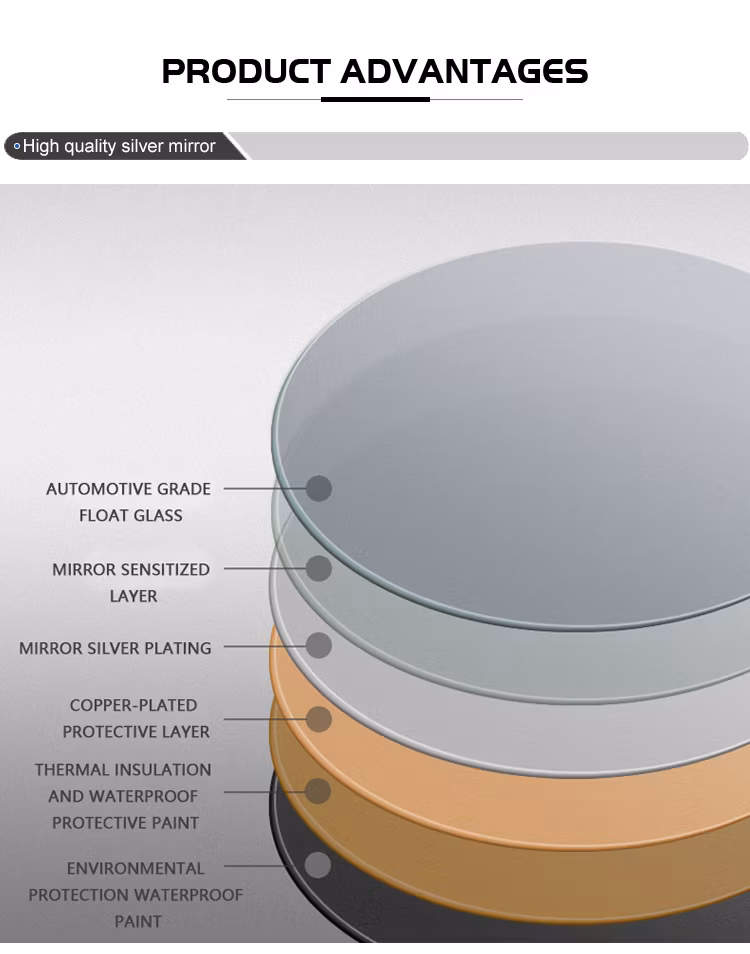 PRODUCT ADVANTAGES

High quality silver mirror

AUTOMOTIVE GRADE FLOAT GLASS

MIRROR SENSITIZED LAYER

MIRROR SILVER PLATING

COPPER-PLATED PROTECTIVE LAYER

THERMAL INSULATION AND WATERPROOF PROTECTIVE PAINT

ENVIRONMENTAL PROTECTION WATERPROOF PAINT