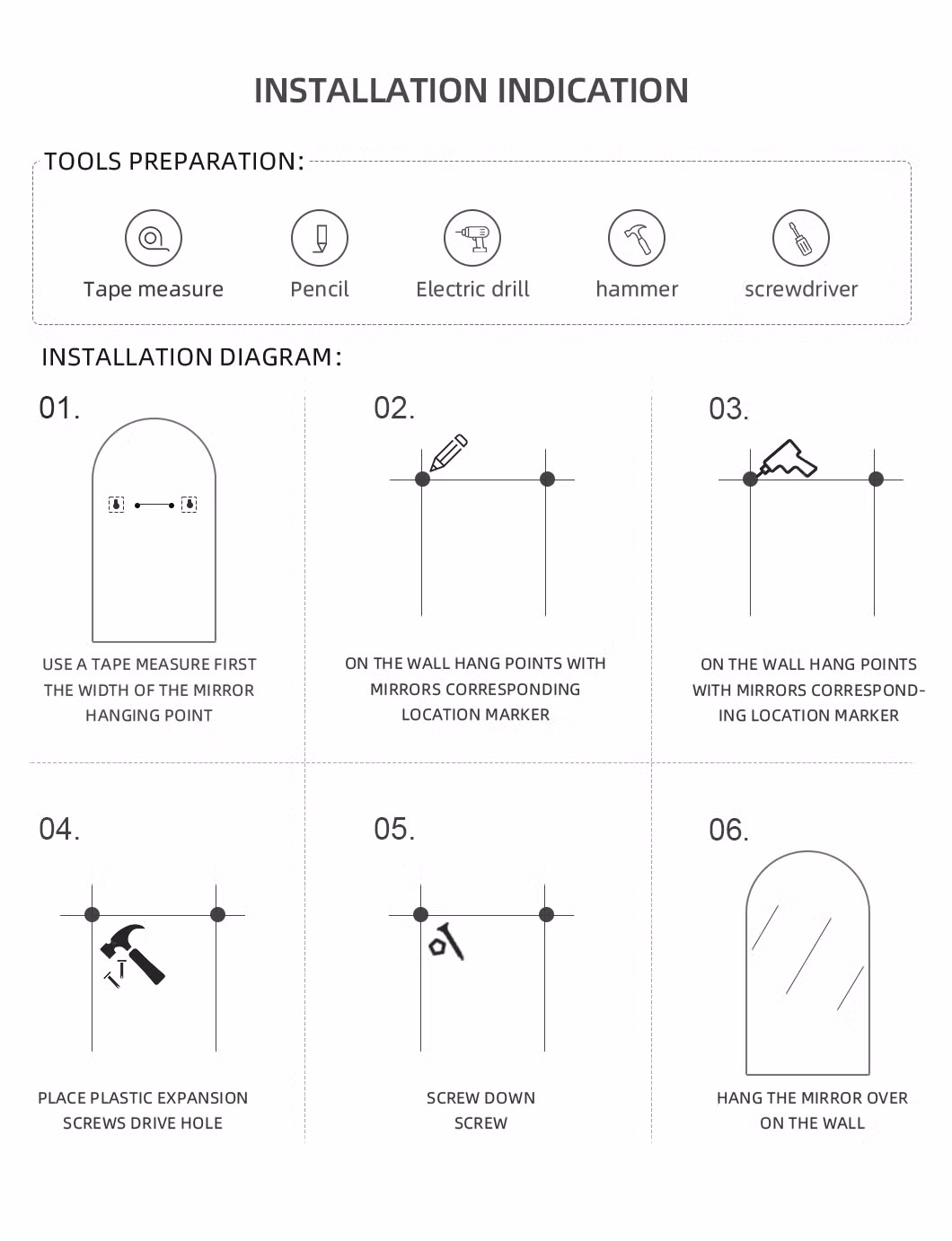 INSTALLATION INDICATION

TOOLS PREPARATION:

Tape measure

Pencil

Electric drill

hammer

screwdriver

INSTALLATION DIAGRAM:

01.

USE A TAPE MEASURE FIRST THE WIDTH OF THE MIRROR HANGING POINT

02.

ON THE WALL HANG POINTS WITH MIRRORS CORRESPONDING LOCATION MARKER

03.

ON THE WALL HANG POINTS WITH MIRRORS CORRESPONDING LOCATION MARKER

04.

PLACE PLASTIC EXPANSION SCREWS DRIVE HOLE

05.

SCREW DOWN SCREW

06.

HANG THE MIRROR OVER ON THE WALL