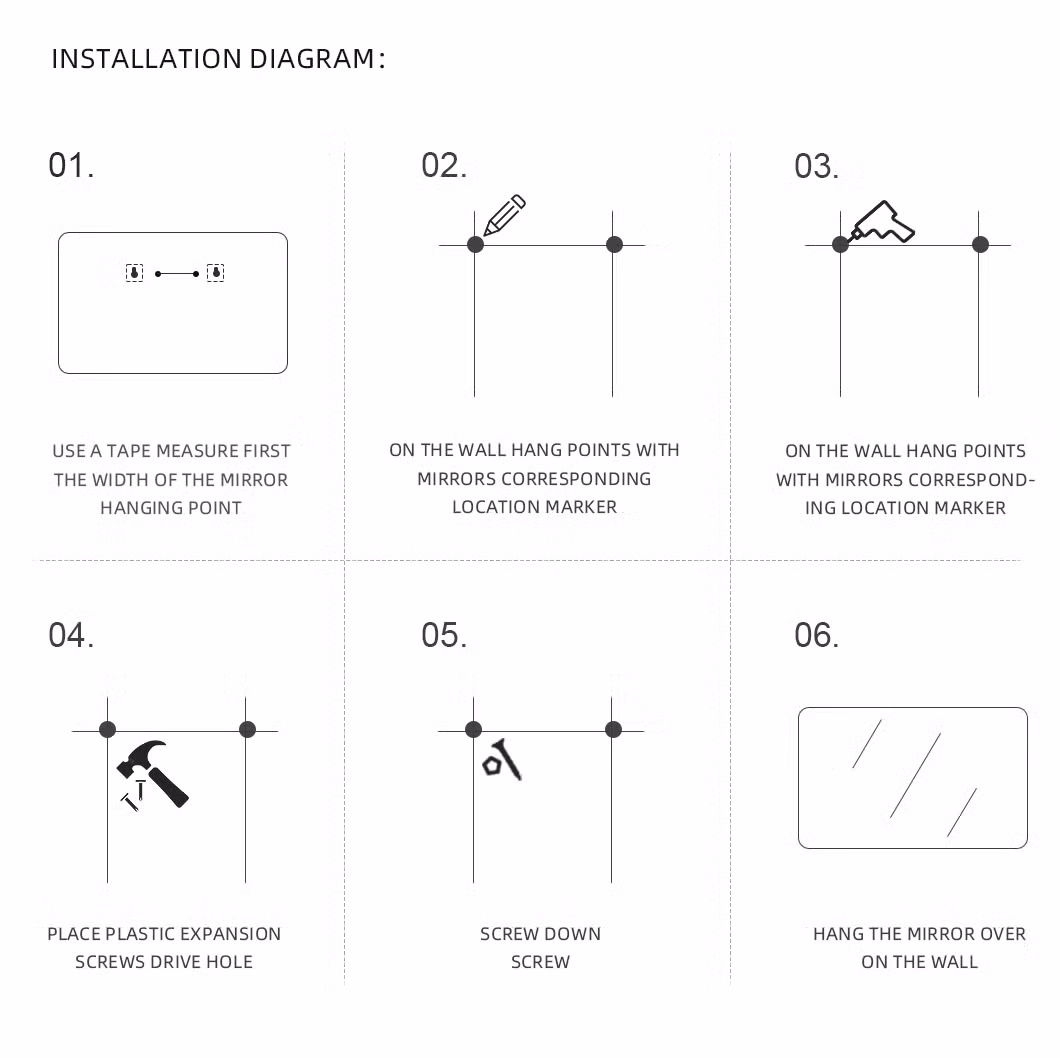 INSTALLATION DIAGRAM:

01.

USE A TAPE MEASURE FIRST THE WIDTH OF THE MIRROR HANGING POINT

02.

ON THE WALL HANG POINTS WITH MIRRORS CORRESPONDING LOCATION MARKER

03.

ON THE WALL HANG POINTS WITH MIRRORS CORRESPONDING LOCATION MARKER

04.

PLACE PLASTIC EXPANSION SCREWS DRIVE HOLE

05.

SCREW DOWN SCREW

06.

HANG THE MIRROR OVER ON THE WALL