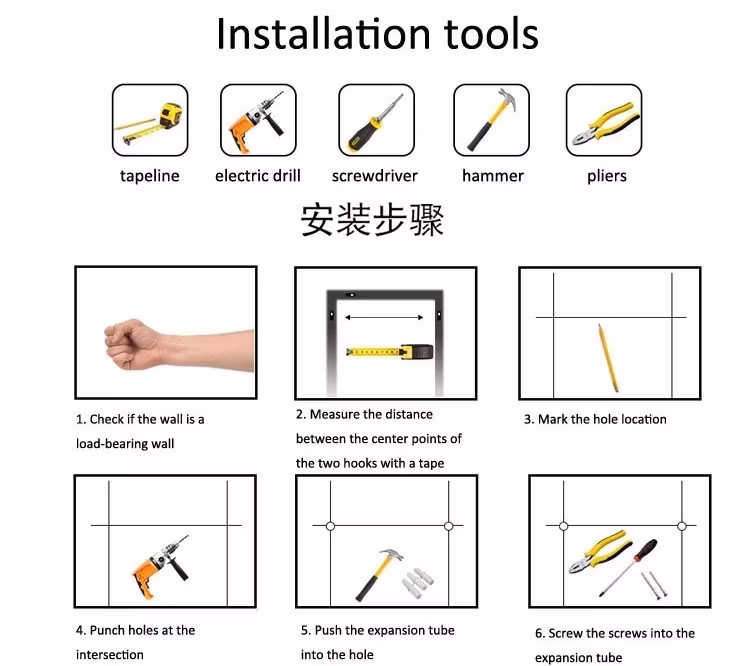 Installation tools

tapeline

electric drill

screwdriver

hammer

pliers

安装步骤

1. Check if the wall is a load-bearing wall

2. Measure the distance between the center points of the two hooks with a tape

3. Mark the hole location

4. Punch holes at the intersection

5. Push the expansion tube into the hole

6. Screw the screws into the expansion tube