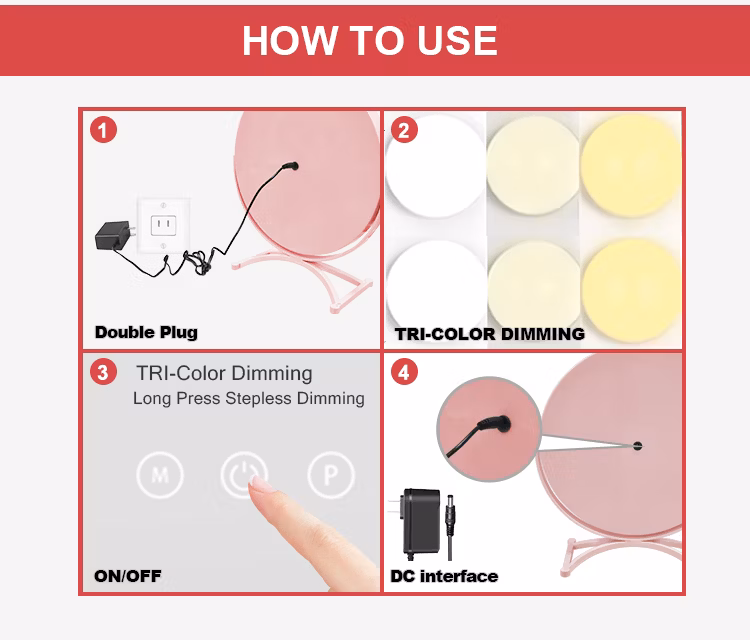 HOW TO USE

1

Double Plug

2

TRI-COLOR DIMMING

3

TRI-Color Dimming

Long Press Stepless Dimming

M

P

ON/OFF

4

DC interface