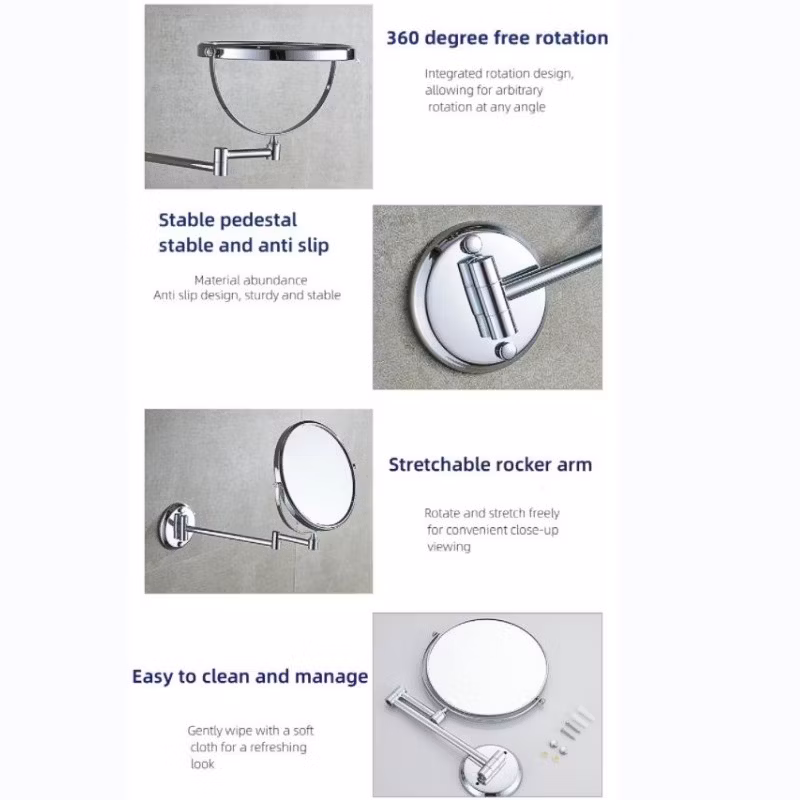 360 degree free rotation

Integrated rotation design, allowing for arbitrary rotation at any angle

Stable pedestal stable and anti slip

Material abundance
Anti slip design, sturdy and stable

Stretchable rocker arm

Rotate and stretch freely for convenient close-up viewing

Easy to clean and manage

Gently wipe with a soft cloth for a refreshing look