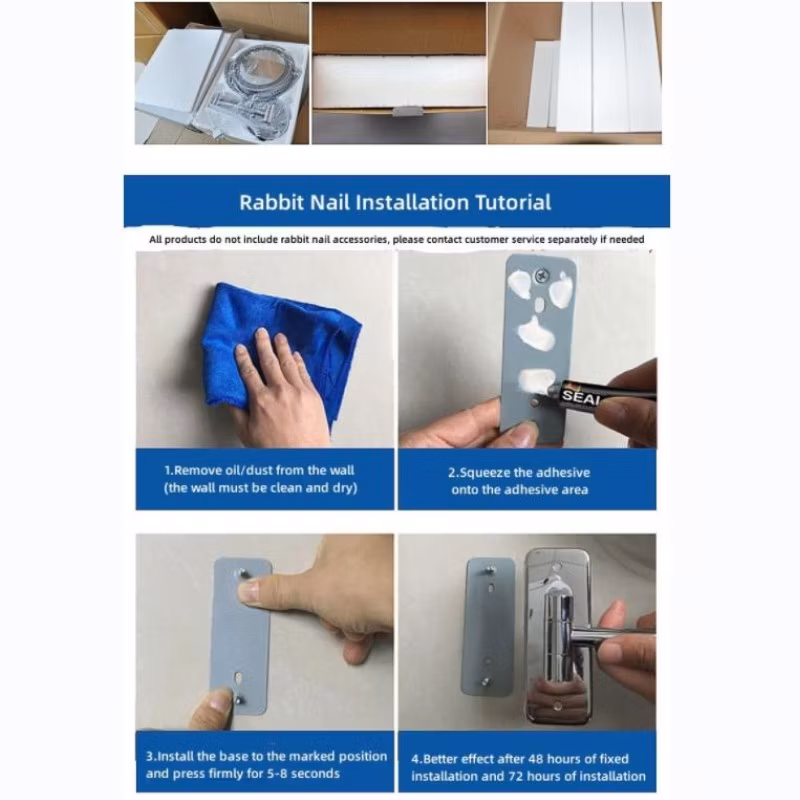 Rabbit Nail Installation Tutorial

All products do not include rabbit nail accessories, please contact customer service separately if needed

SEAL

1.Remove oil/dust from the wall (the wall must be clean and dry)

2.Squeeze the adhesive onto the adhesive area

3.Install the base to the marked position and press firmly for 5-8 seconds

4.Better effect after 48 hours of fixed installation and 72 hours of installation