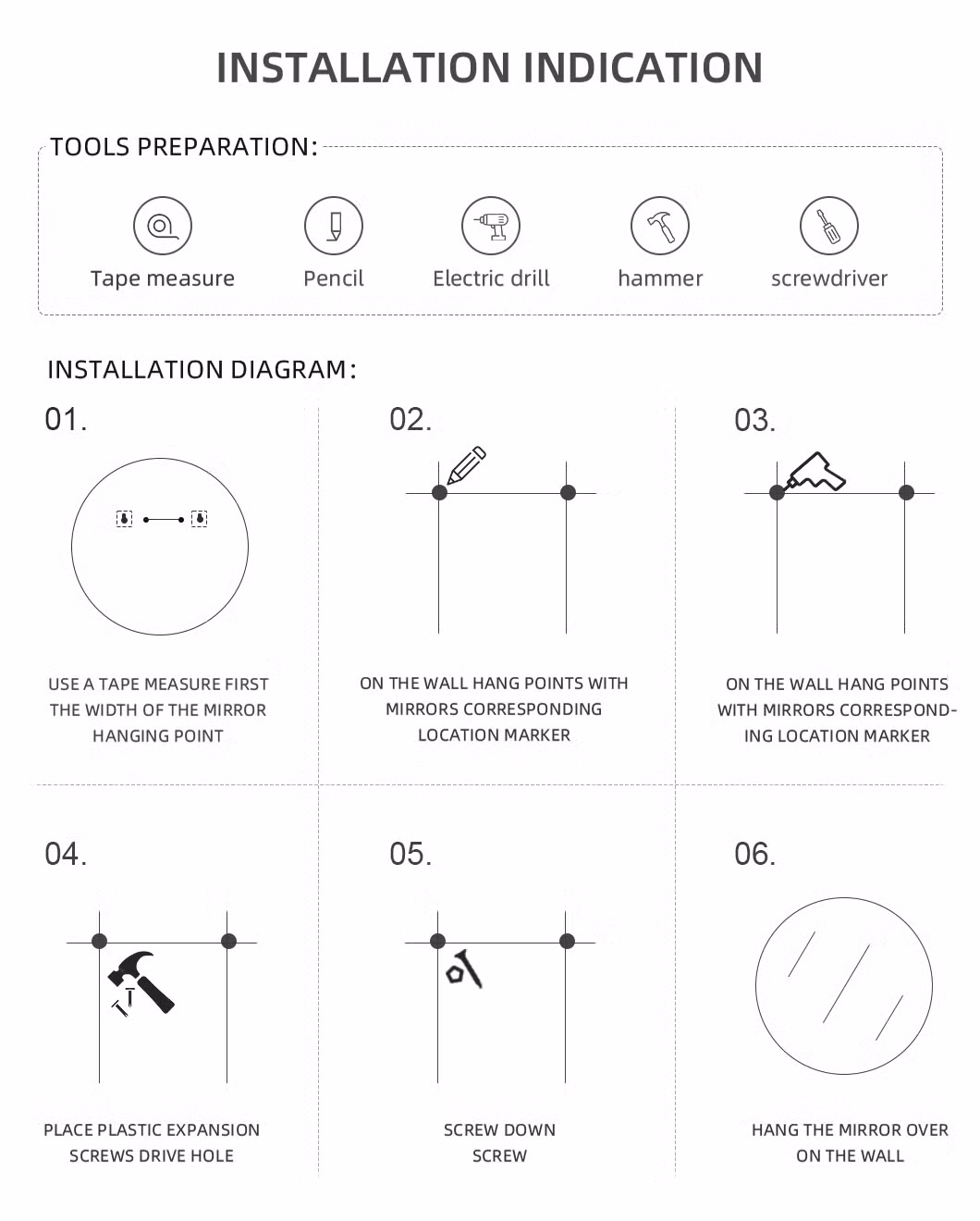 INSTALLATION INDICATION

TOOLS PREPARATION:

Tape measure

Pencil

Electric drill

hammer

screwdriver

INSTALLATION DIAGRAM:

01.

USE A TAPE MEASURE FIRST THE WIDTH OF THE MIRROR HANGING POINT

02.

ON THE WALL HANG POINTS WITH MIRRORS CORRESPONDING LOCATION MARKER

03.

ON THE WALL HANG POINTS WITH MIRRORS CORRESPONDING LOCATION MARKER

04.

PLACE PLASTIC EXPANSION SCREWS DRIVE HOLE

05.

SCREW DOWN SCREW

06.

HANG THE MIRROR OVER ON THE WALL