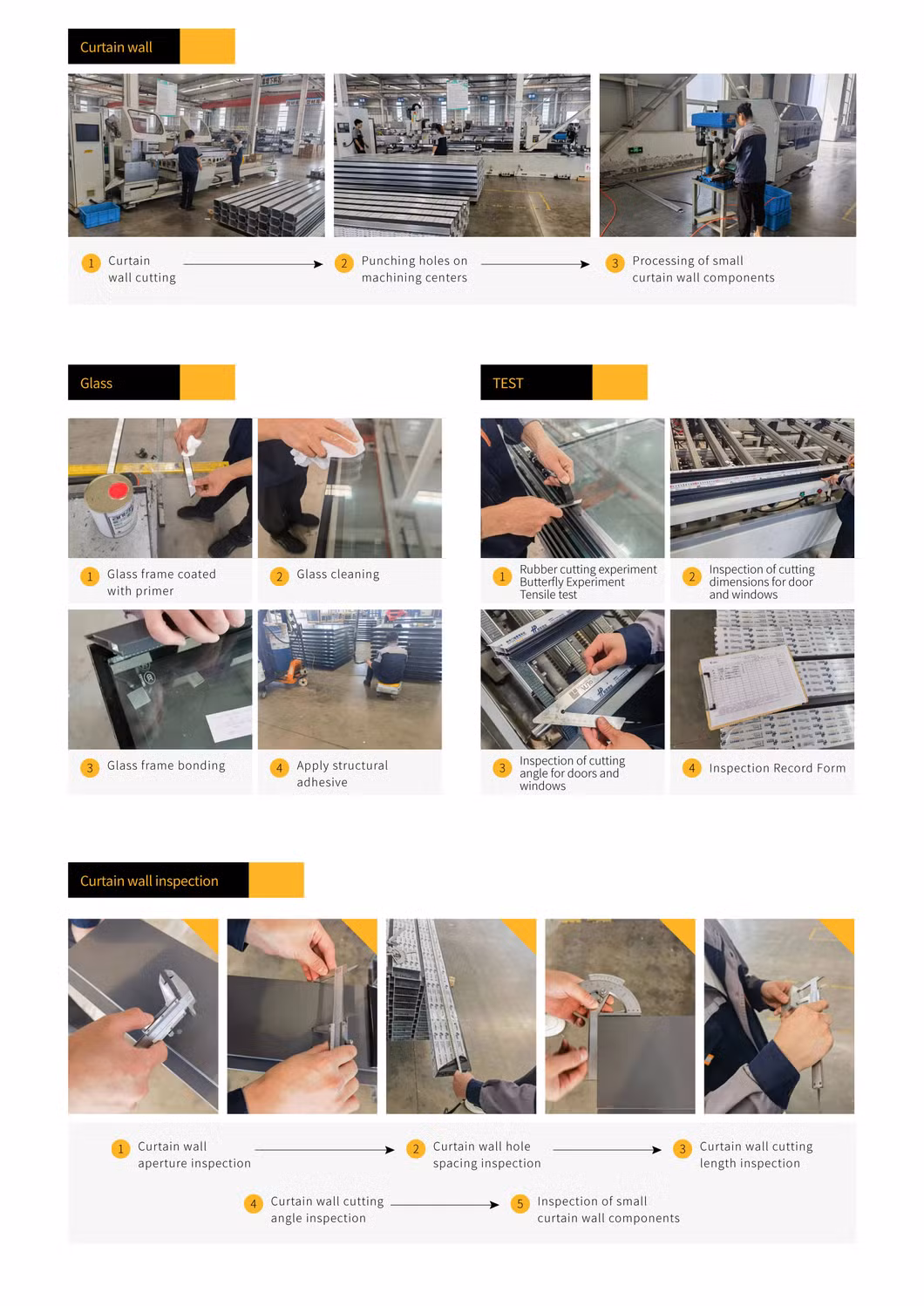 Curtain wall

1 Curtain wall cutting

2 Punching holes on machining centers

3 Processing of small curtain wall components

Glass

1 Glass frame coated with primer

2 Glass cleaning

3 Glass frame bonding

4 Apply structural adhesive

TEST

1 Rubber cutting experiment Butterfly Experiment Tensile test

2 Inspection of cutting dimensions for door and windows

3 Inspection of cutting angle for doors and windows

4 Inspection Record Form

Curtain wall inspection

1 Curtain wall aperture inspection

2 Curtain wall hole spacing inspection

3 Curtain wall cutting length inspection

4 Curtain wall cutting angle inspection

5 Inspection of small curtain wall components