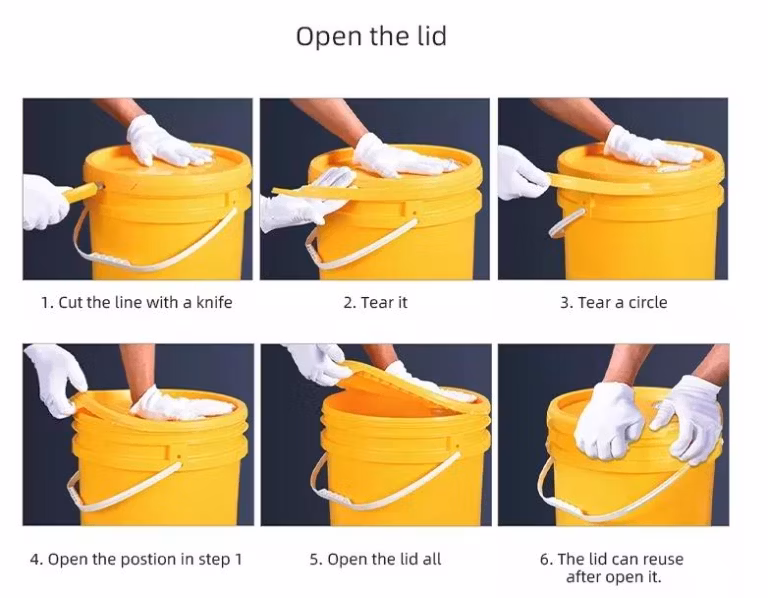 Open the lid

1. Cut the line with a knife

2. Tear it

3. Tear a circle

4. Open the postion in step 1

5. Open the lid all

6. The lid can reuse after open it.