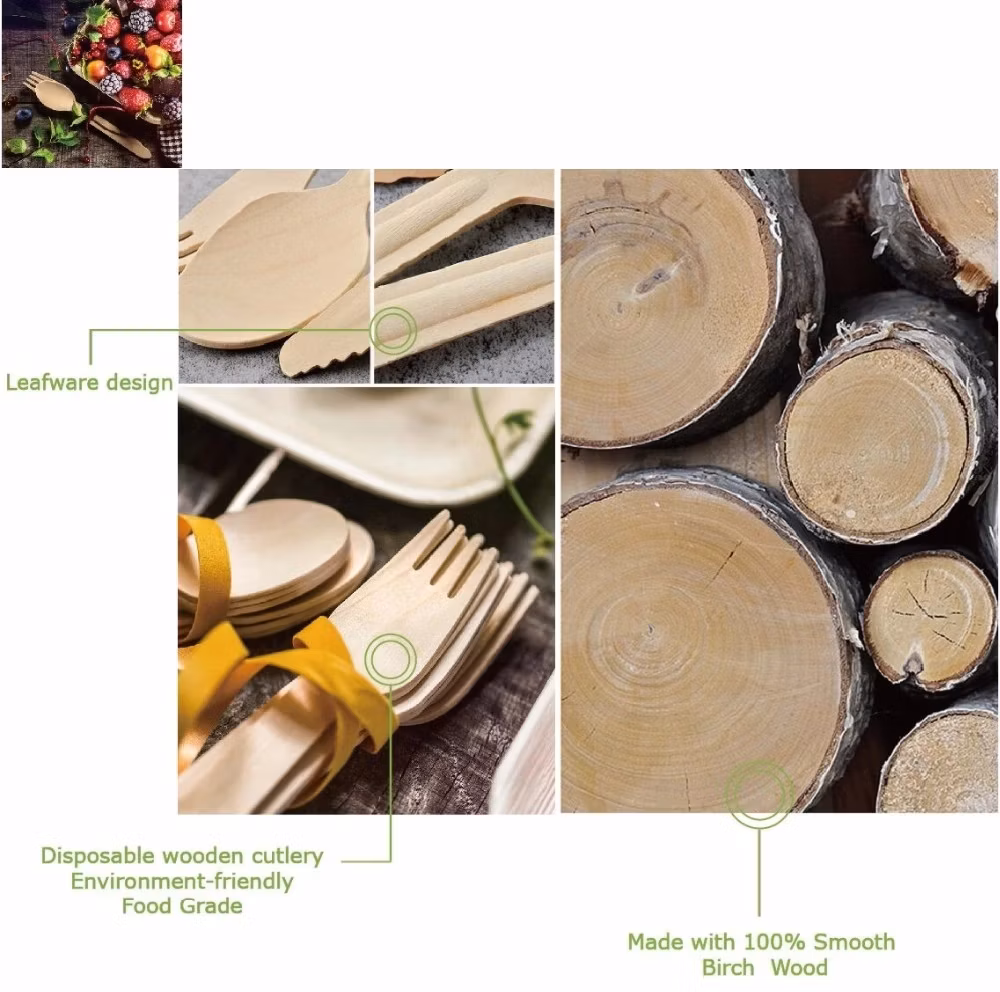 Leafware design

Disposable wooden cutlery
Environment-friendly
Food Grade

Made with 100% Smooth
Birch Wood