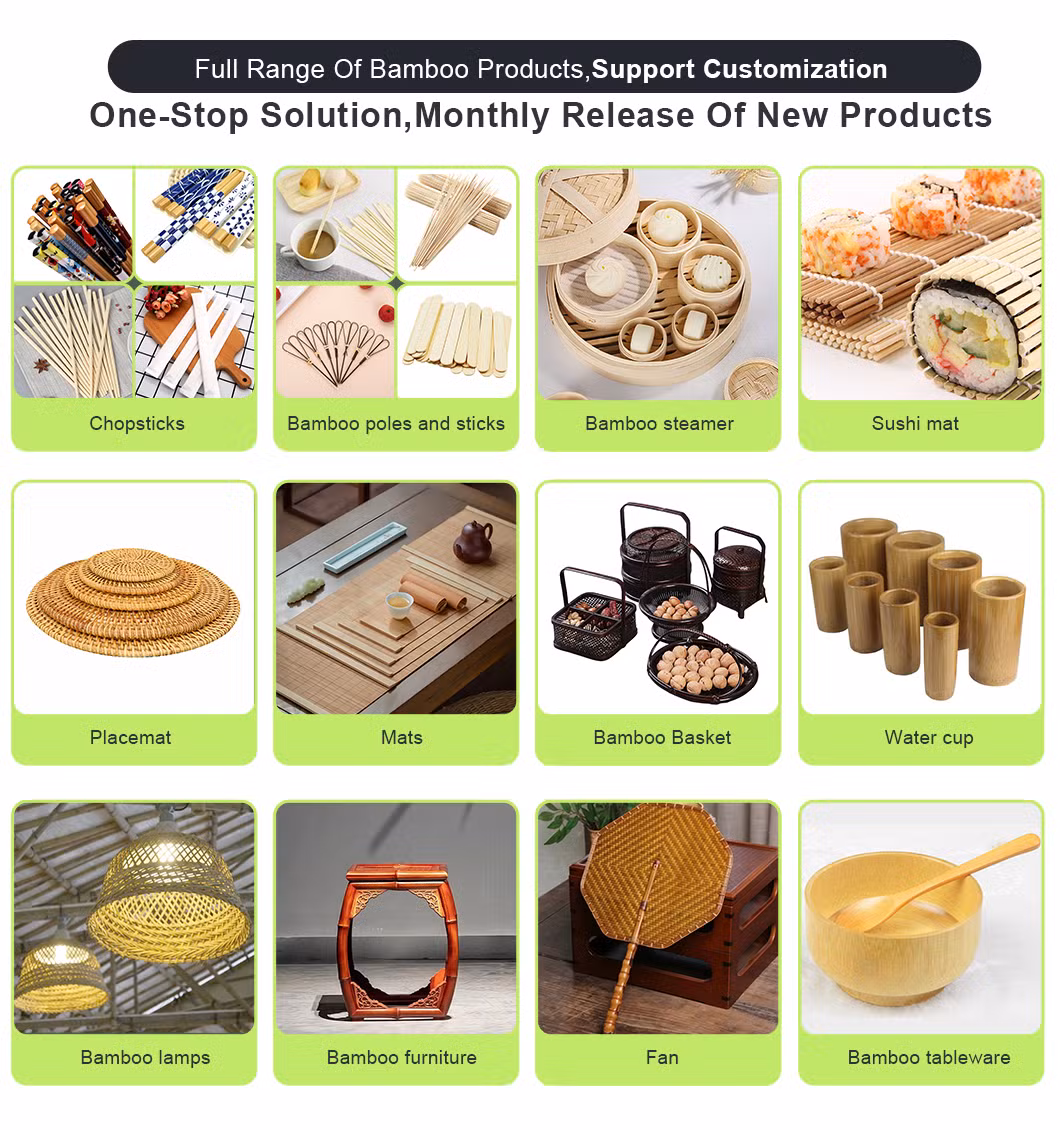 Full Range Of Bamboo Products,Support Customization

One-Stop Solution,Monthly Release Of New Products

Chopsticks

Bamboo poles and sticks

Bamboo steamer

Sushi mat

Placemat

Mats

Bamboo Basket

Water cup

Bamboo lamps

Bamboo furniture

Fan

Bamboo tableware