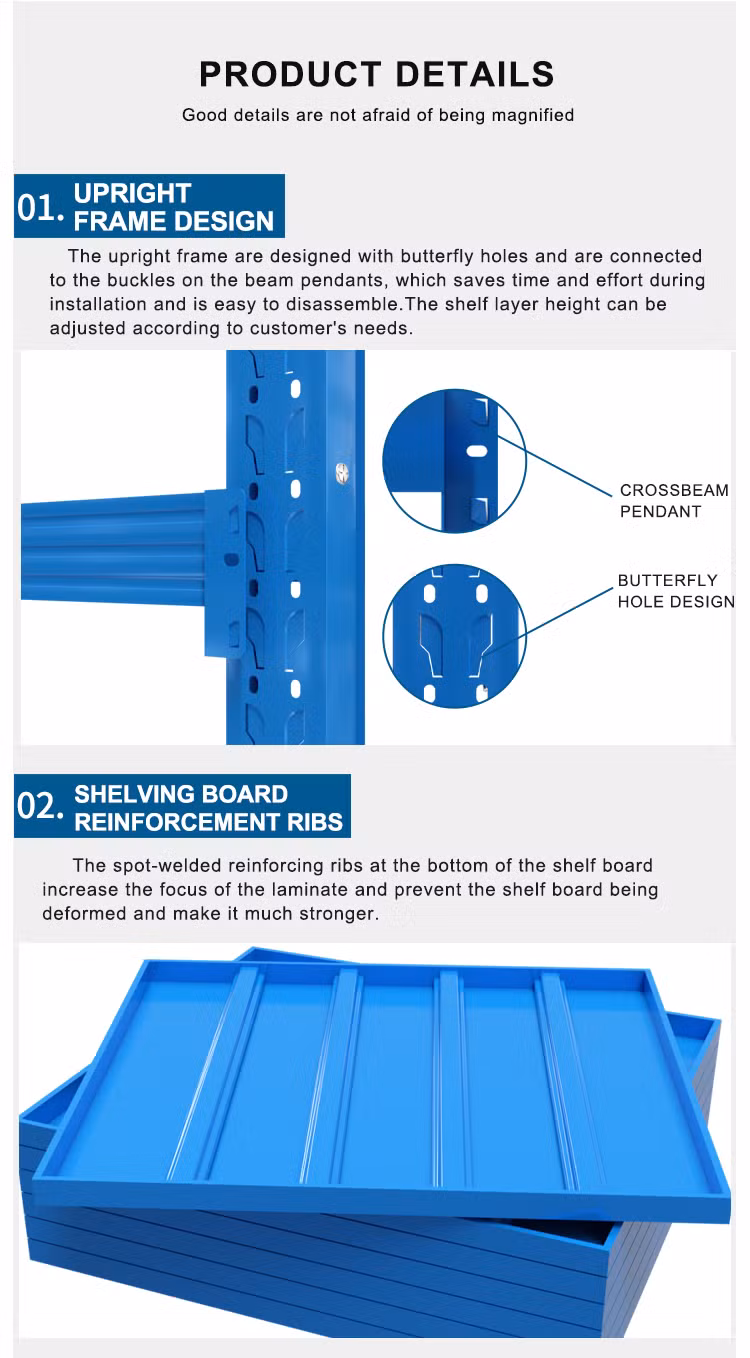 PRODUCT DETAILS

Good details are not afraid of being magnified

01. UPRIGHT FRAME DESIGN

The upright frame are designed with butterfly holes and are connected to the buckles on the beam pendants, which saves time and effort during installation and is easy to disassemble.The shelf layer height can be adjusted according to customer's needs.

CROSSBEAM PENDANT

BUTTERFLY HOLE DESIGN

02. SHELVING BOARD REINFORCEMENT RIBS

The spot-welded reinforcing ribs at the bottom of the shelf board increase the focus of the laminate and prevent the shelf board being deformed and make it much stronger.