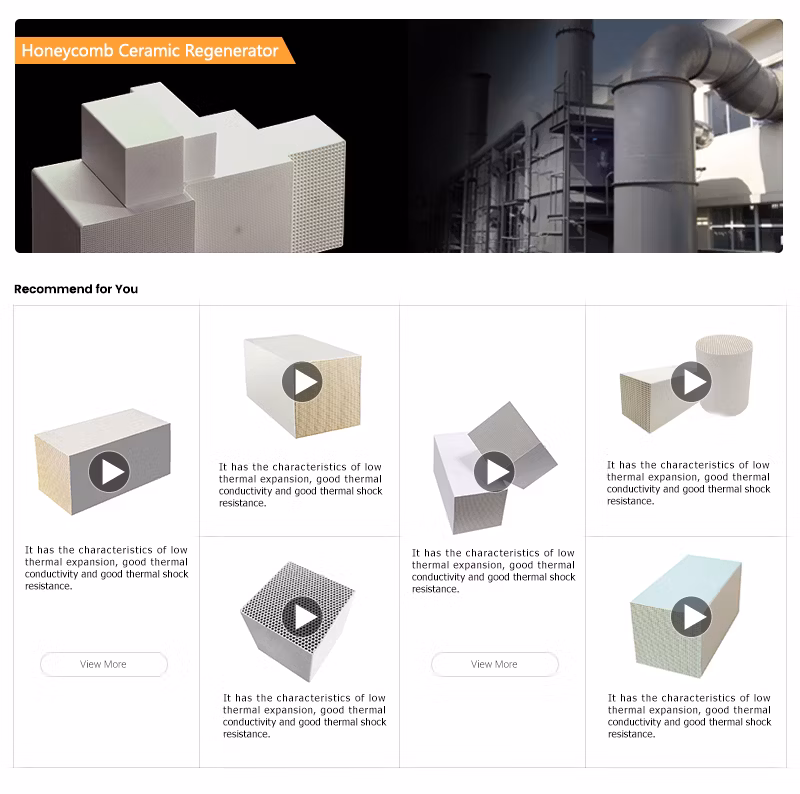 Honeycomb Ceramic Regenerator

Recommend for You

It has the characteristics of low thermal expansion, good thermal conductivity and good thermal shock resistance.

View More

It has the characteristics of low thermal expansion, good thermal conductivity and good thermal shock resistance.

It has the characteristics of low thermal expansion, good thermal conductivity and good thermal shock resistance.

It has the characteristics of low thermal expansion, good thermal conductivity and good thermal shock resistance.

View More

It has the characteristics of low thermal expansion, good thermal conductivity and good thermal shock resistance.

It has the characteristics of low thermal expansion, good thermal conductivity and good thermal shock resistance.