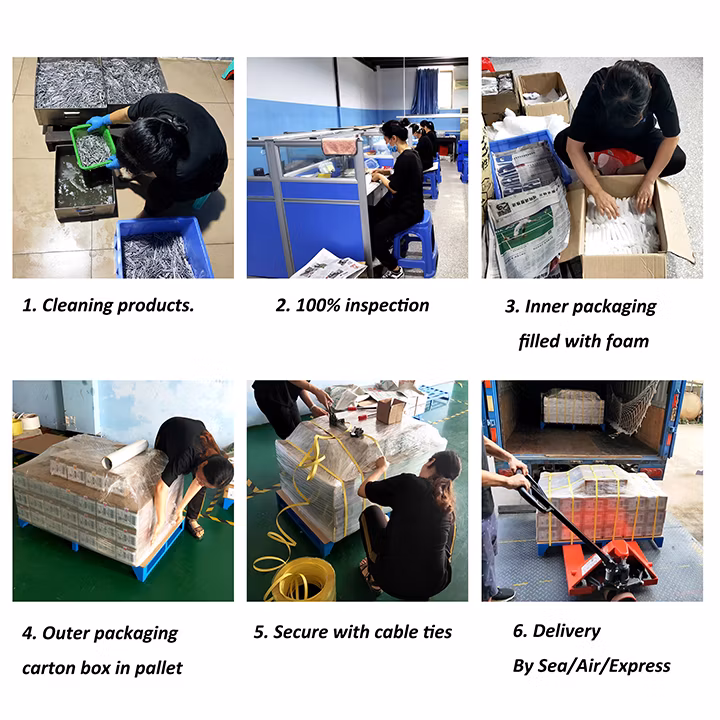 1. Cleaning products.

2. 100% inspection

3. Inner packaging filled with foam

4. Outer packaging carton box in pallet

5. Secure with cable ties

6. Delivery By Sea/Air/Express